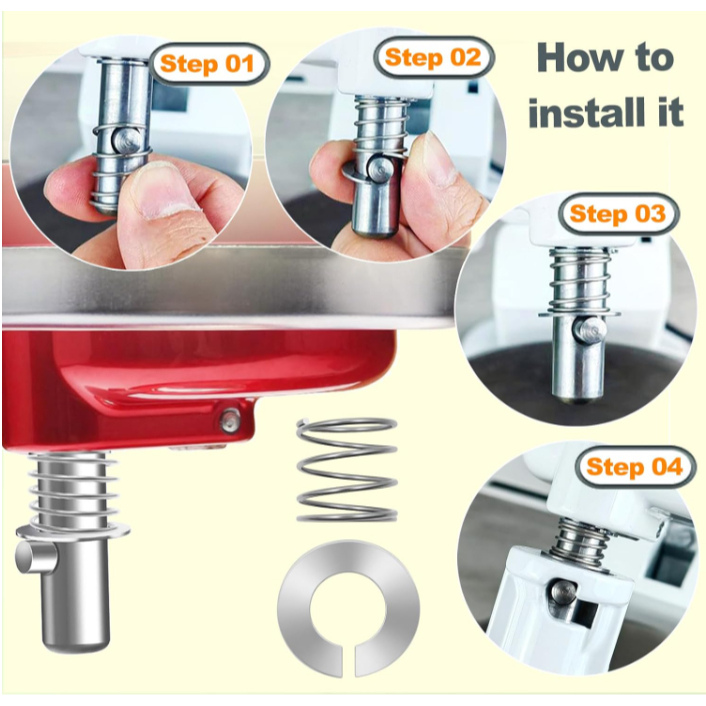 Step 01

Step 02

How to install it

Step 03

Step 04