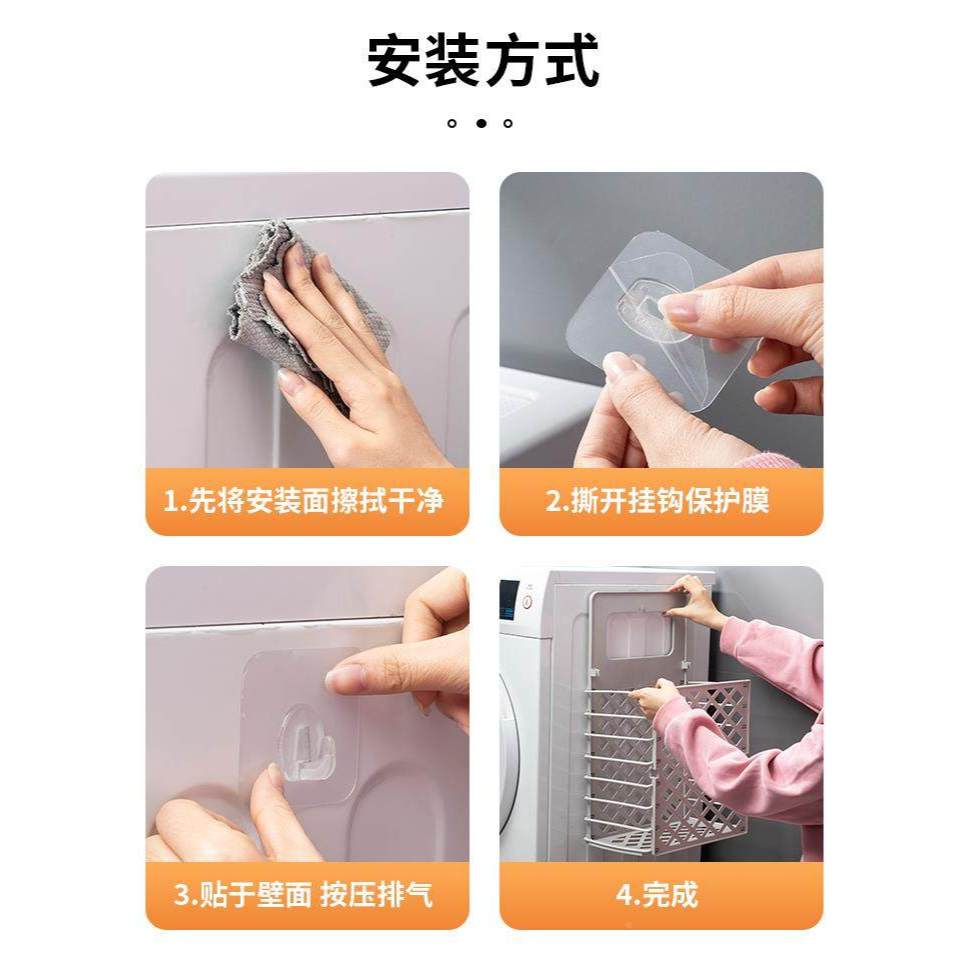 安装方式

1.先将安装面擦拭干净

2.撕开挂钩保护膜

3.贴于壁面 按压排气

4.完成