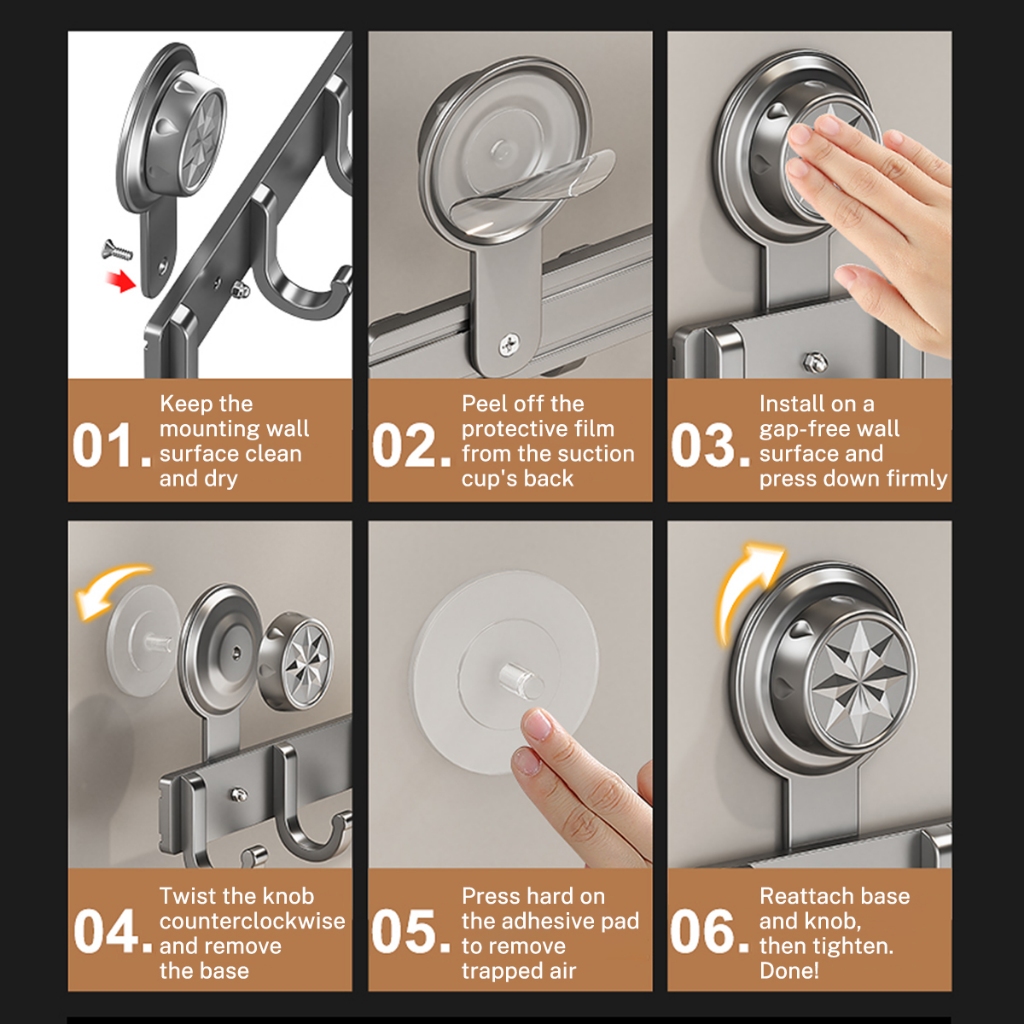 01. Keep the mounting wall surface clean and dry

02. Peel off the protective film from the suction cup's back

03. Install on a gap-free wall surface and press down firmly

04. Twist the knob counterclockwise and remove the base

05. Press hard on the adhesive pad to remove trapped air

06. Reattach base and knob, then tighten. Done!