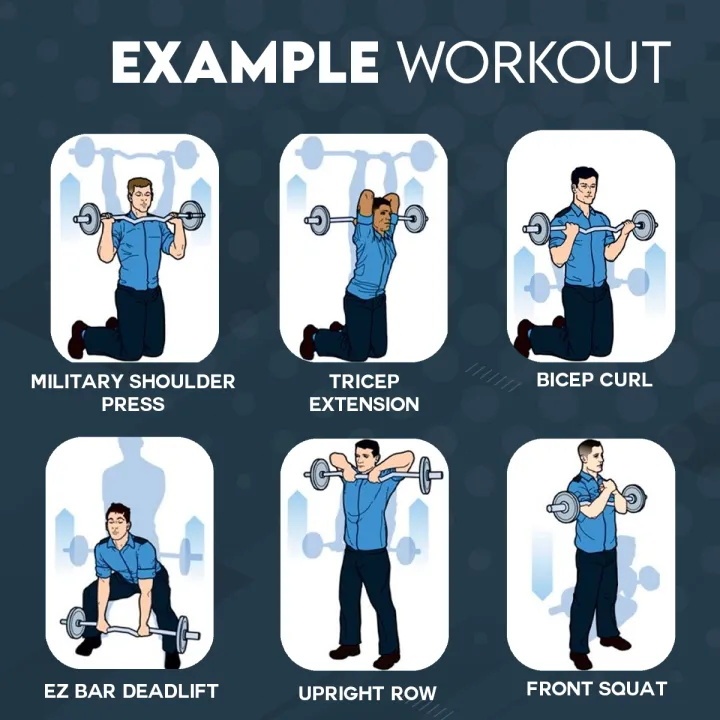 EXAMPLE WORKOUT

MILITARY SHOULDER PRESS

TRICEP EXTENSION

BICEP CURL

EZ BAR DEADLIFT

UPRIGHT ROW

FRONT SQUAT