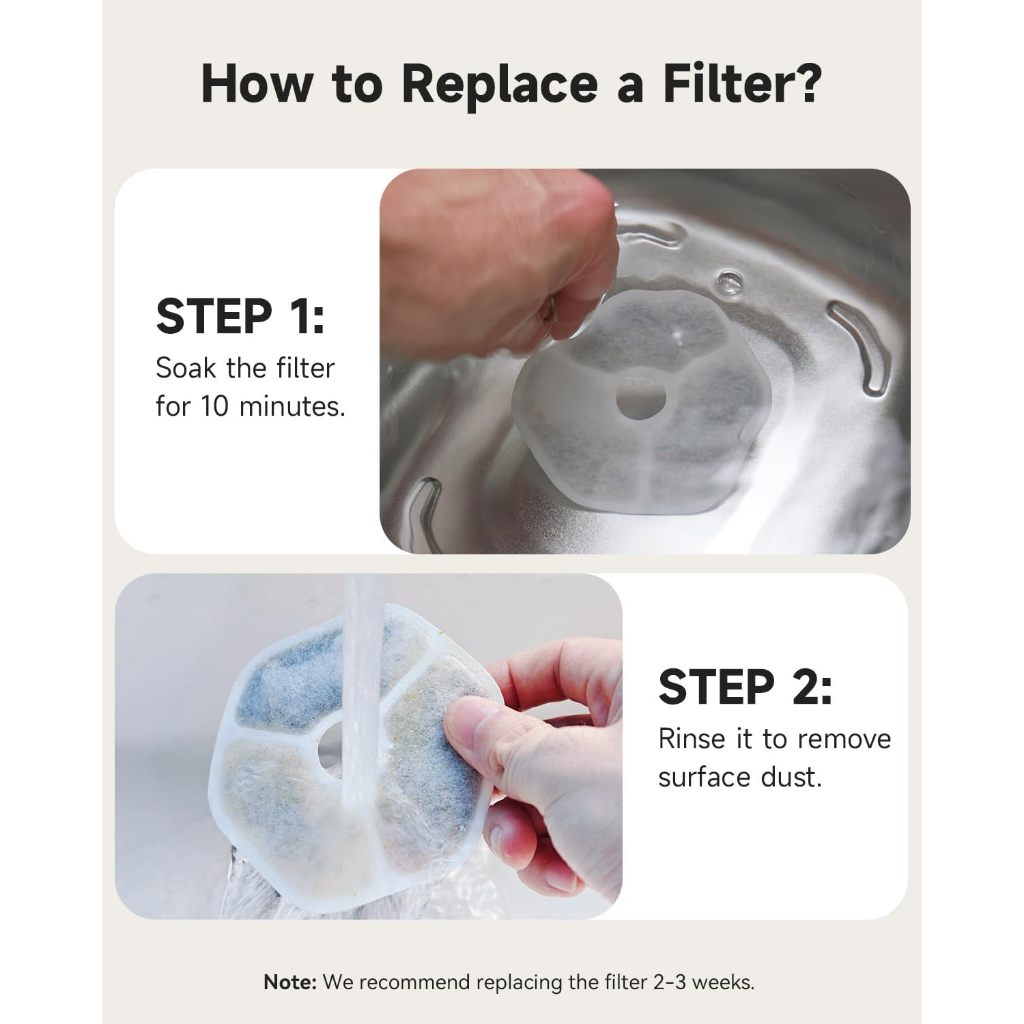 How to Replace a Filter?

STEP 1:

Soak the filter for 10 minutes.

STEP 2:

Rinse it to remove surface dust.

Note: We recommend replacing the filter 2-3 weeks.