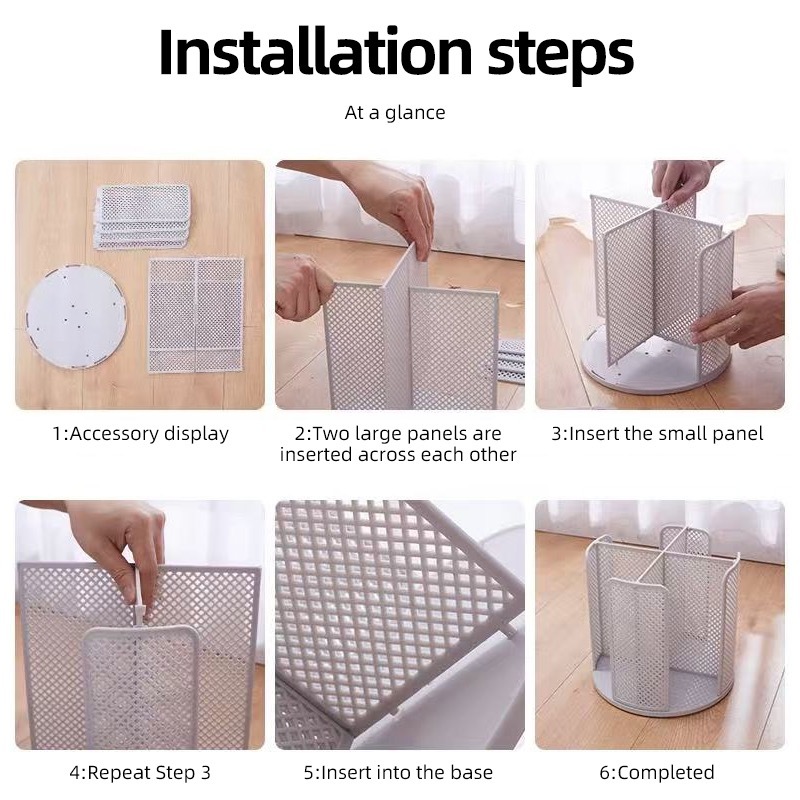 Installation steps

At a glance

1:Accessory display

2:Two large panels are inserted across each other

3:Insert the small panel

4:Repeat Step 3

5:Insert into the base

6:Completed