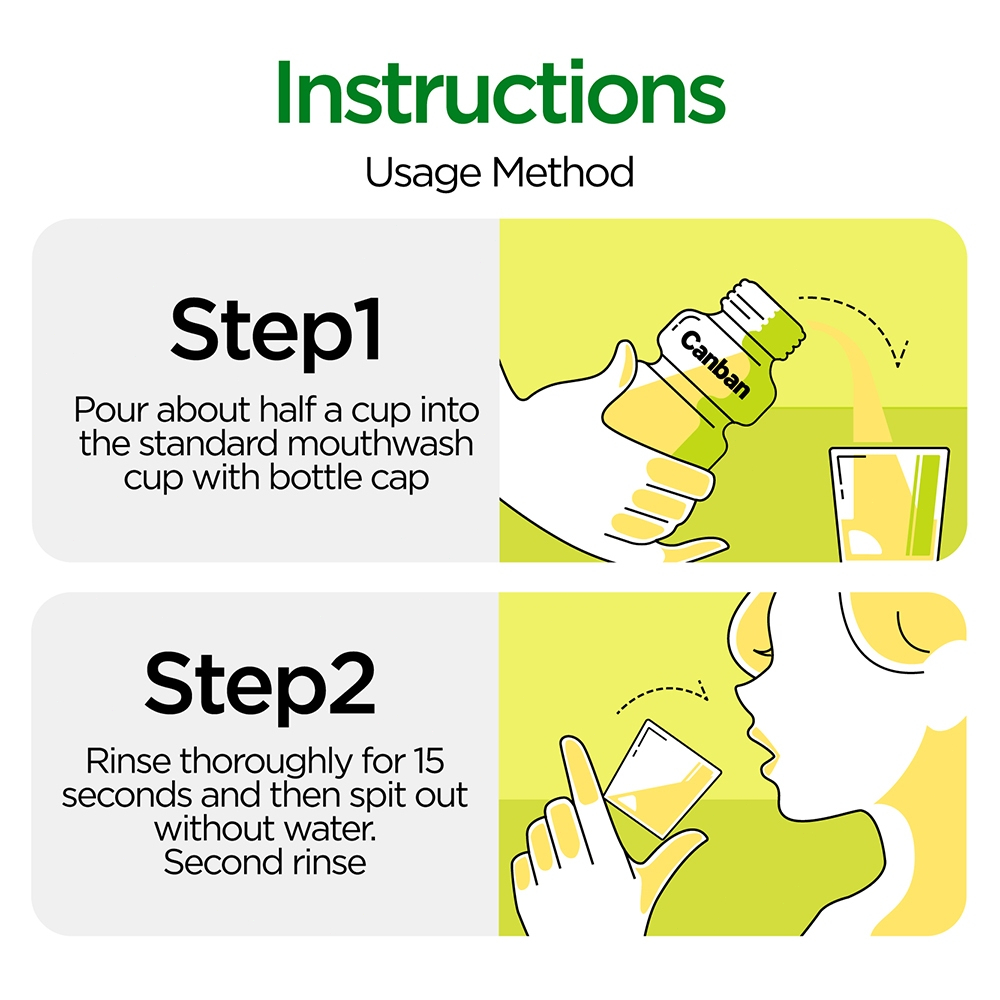 Instructions

Usage Method

Step1

Pour about half a cup into the standard mouthwash cup with bottle cap

Canban

Step2

Rinse thoroughly for 15 seconds and then spit out without water. Second rinse