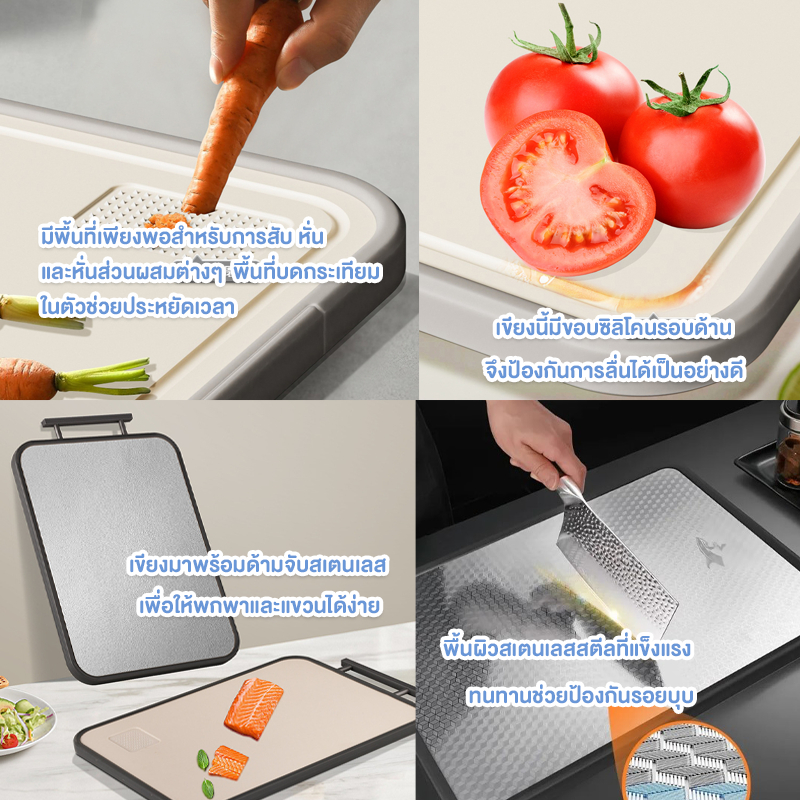 มีพื้นที่เพียงพอสำหรับการสับ หั่น และหั่นส่วนผสมต่างๆ พื้นที่บดกระเทียมในตัวช่วยประหยัดเวลา

เขียงนี้มีขอบซิลิโคนรอบด้าน จึงป้องกันการลื่นได้เป็นอย่างดี

เขียงมาพร้อมด้ามจับสเตนเลส เพื่อให้พกพาและแขวนได้ง่าย

พื้นผิวสเตนเลสสตีลที่แข็งแรง ทนทานช่วยป้องกันรอยบุบ