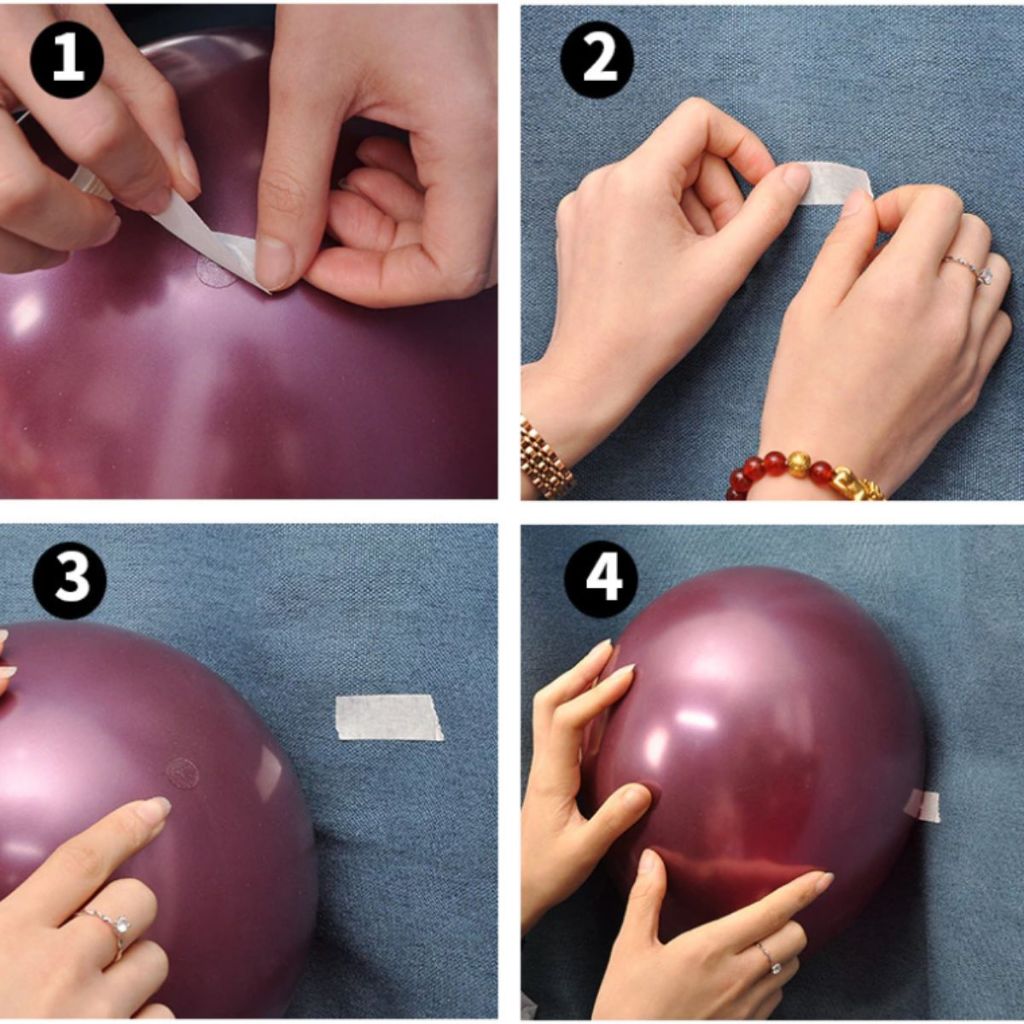 1

2

3

4