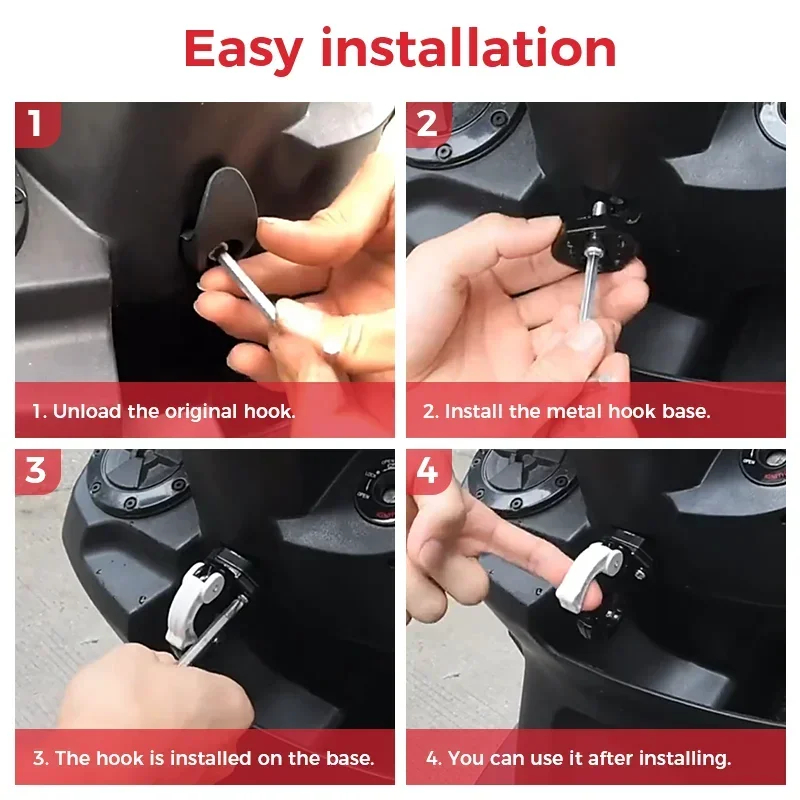 Easy installation

1

1. Unload the original hook.

2

2. Install the metal hook base.

3

3. The hook is installed on the base.

4

4. You can use it after installing.