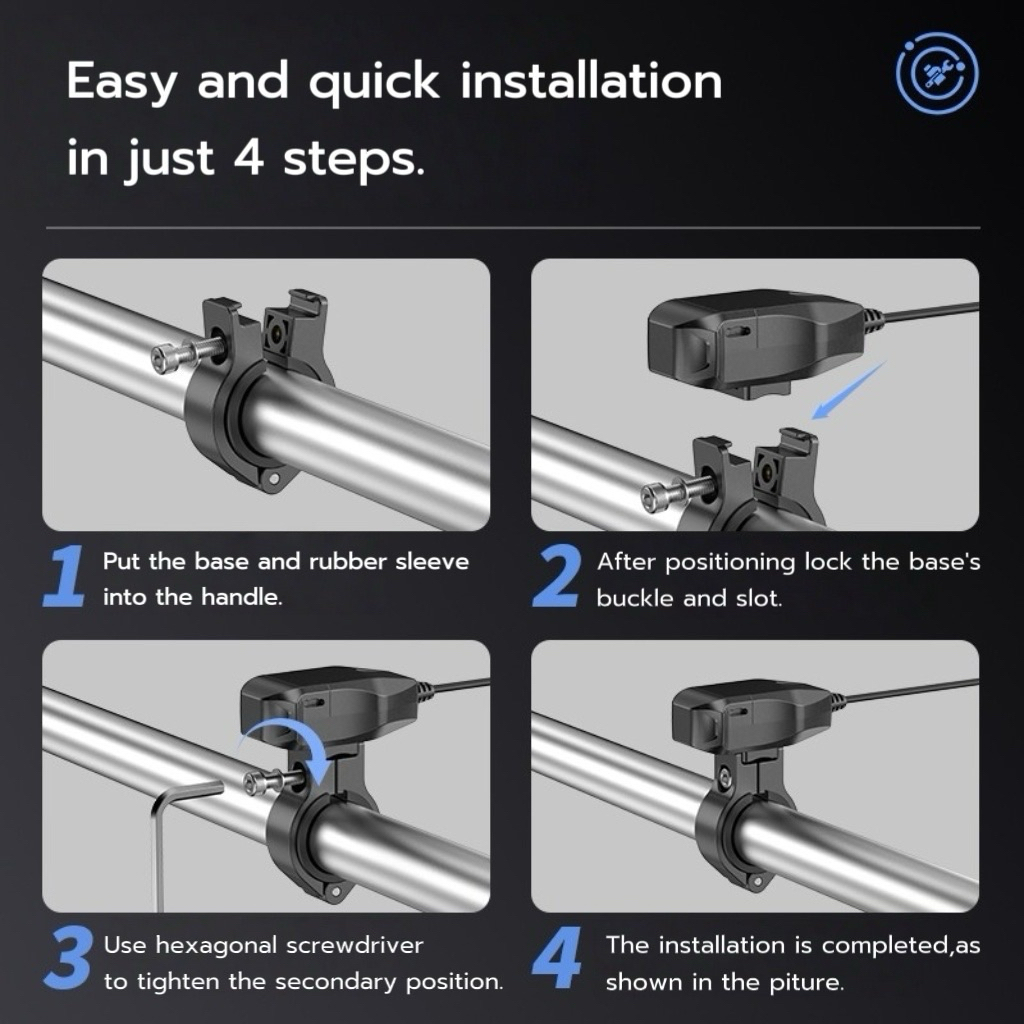 Easy and quick installation in just 4 steps.

1 Put the base and rubber sleeve into the handle.

2 After positioning lock the base's buckle and slot.

3 Use hexagonal screwdriver to tighten the secondary position.

4 The installation is completed,as shown in the piture.