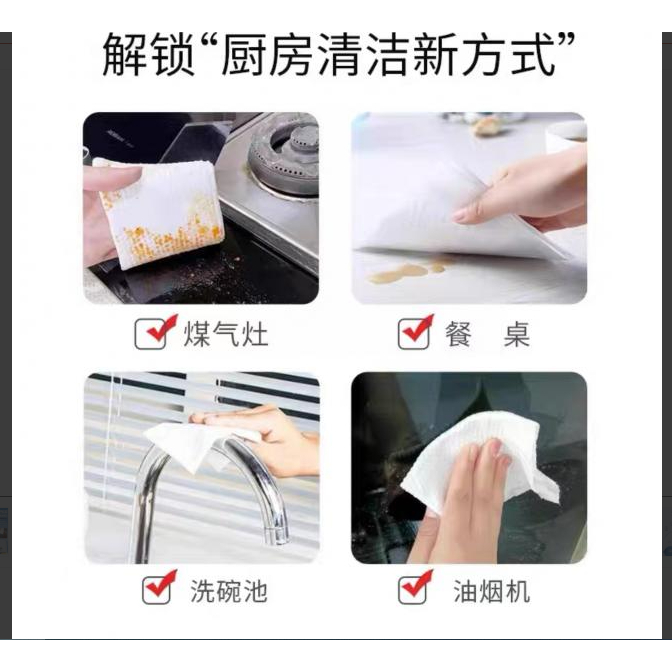 解锁“厨房清洁新方式”

煤气灶

餐　桌

洗碗池

油烟机