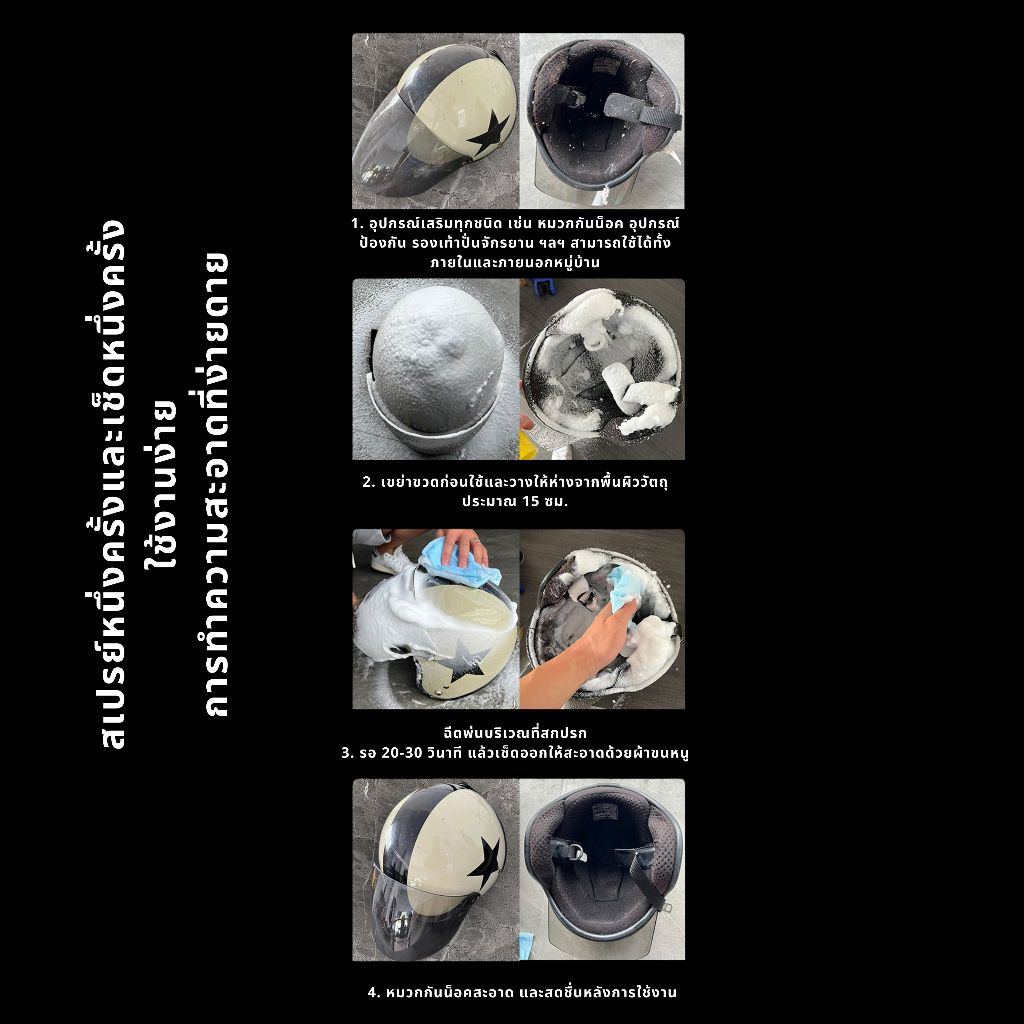 สเปรย์หนึ่งครั้งและเช็ดหนึ่งครั้ง
ใช้งานง่าย
การทำความสะอาดที่ง่ายดาย

1. อุปกรณ์เสริมทุกชนิด เช่น หมวกกันน็อค อุปกรณ์ป้องกัน รองเท้าปั่นจักรยาน ฯลฯ สามารถใช้ได้ทั้งภายในและภายนอกหมู่บ้าน

2. เขย่าขวดก่อนใช้และวางให้ห่างจากพื้นผิววัตถุประมาณ 15 ซม.

ฉีดพ่นบริเวณที่สกปรก
3. รอ 20-30 วินาที แล้วเช็ดออกให้สะอาดด้วยผ้าขนหนู

4. หมวกกันน็อคสะอาด และสดชื่นหลังการใช้งาน