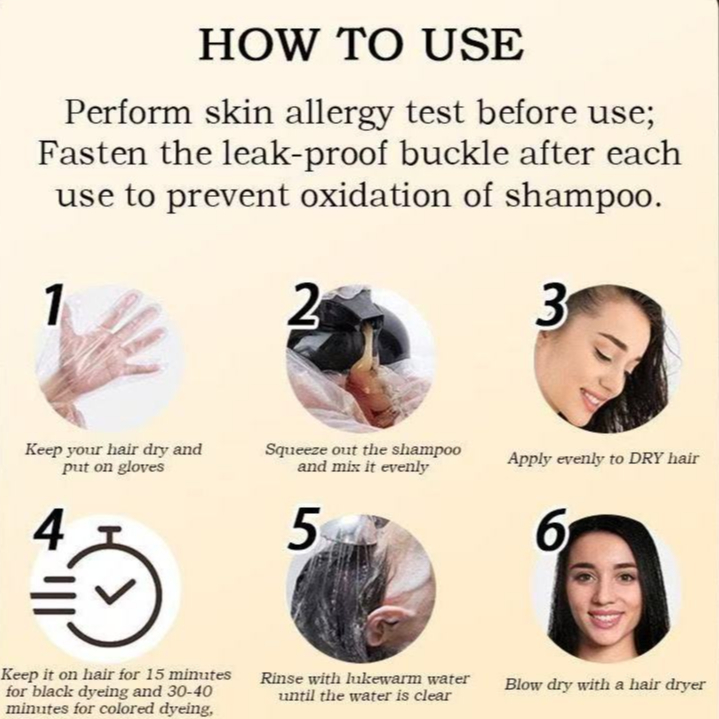 HOW TO USE

Perform skin allergy test before use; Fasten the leak-proof buckle after each use to prevent oxidation of shampoo.

1
Keep your hair dry and put on gloves

2
Squeeze out the shampoo and mix it evenly

3
Apply evenly to DRY hair

4
Keep it on hair for 15 minutes for black dyeing and 30-40 minutes for colored dyeing,

5
Rinse with lukewarm water until the water is clear

6
Blow dry with a hair dryer