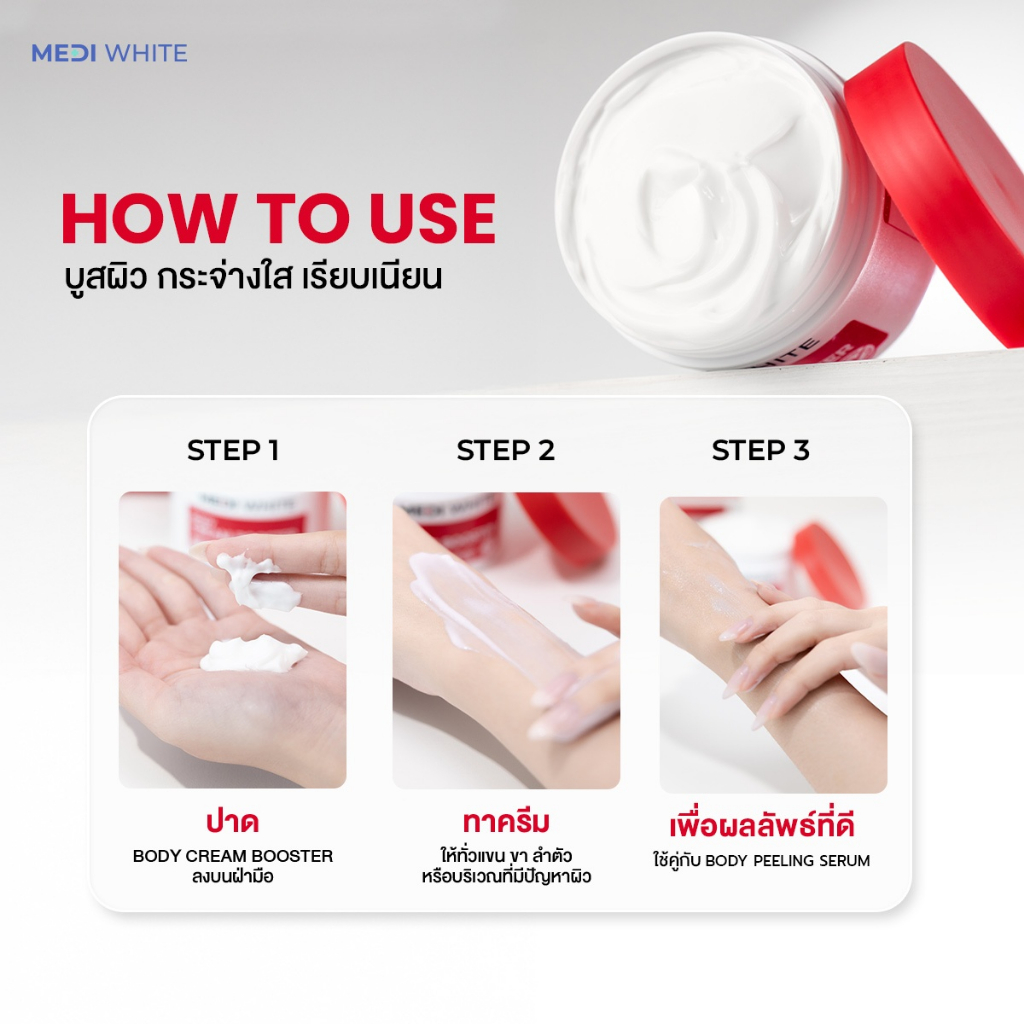 MEDI WHITE

HOW TO USE
บูสผิว กระจ่างใส เรียบเนียน

STEP 1

ปาด
BODY CREAM BOOSTER
ลงบนฝ่ามือ

STEP 2

ทาครีม
ให้ทั่วแขน ขา ลำตัว
หรือบริเวณที่มีปัญหาผิว

STEP 3

เพื่อผลลัพธ์ที่ดี
ใช้คู่กับ BODY PEELING SERUM