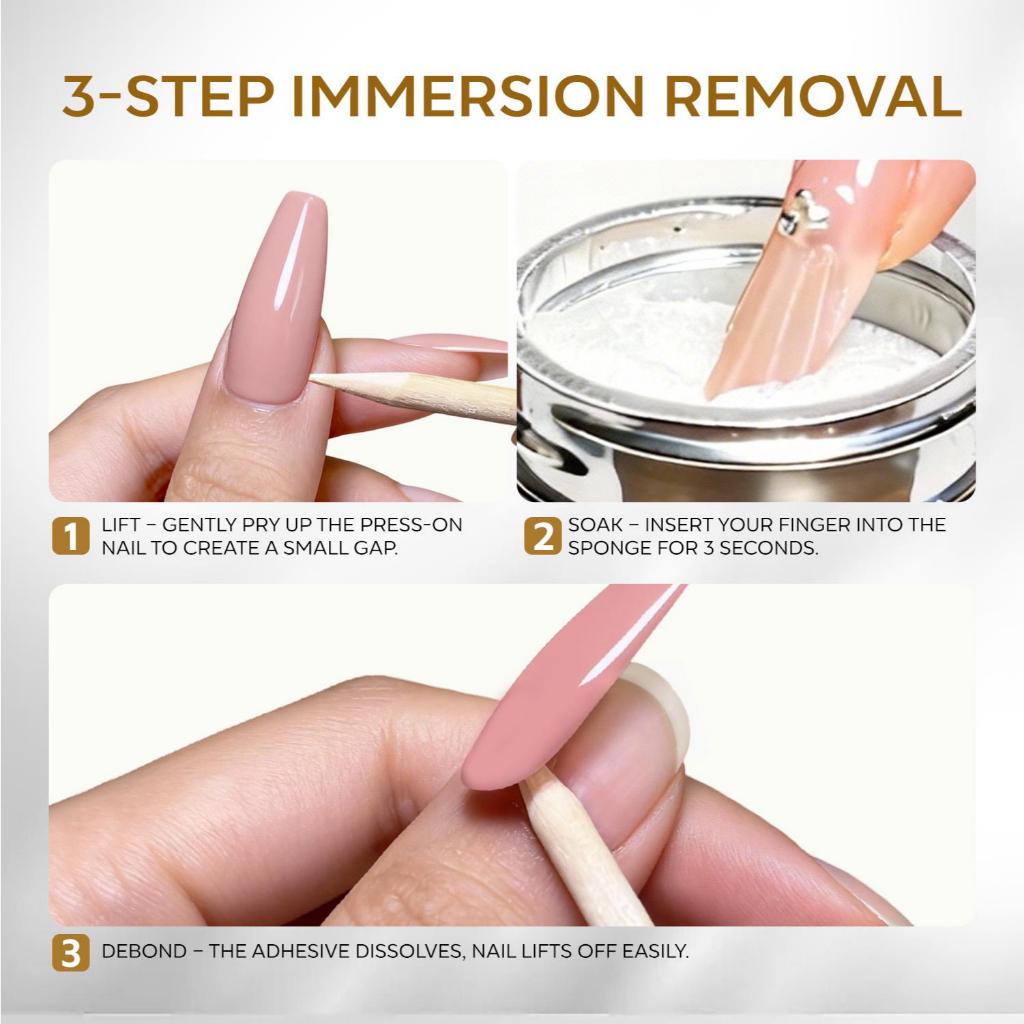 3-STEP IMMERSION REMOVAL

1 LIFT – GENTLY PRY UP THE PRESS-ON NAIL TO CREATE A SMALL GAP.

2 SOAK – INSERT YOUR FINGER INTO THE SPONGE FOR 3 SECONDS.

3 DEBOND – THE ADHESIVE DISSOLVES, NAIL LIFTS OFF EASILY.