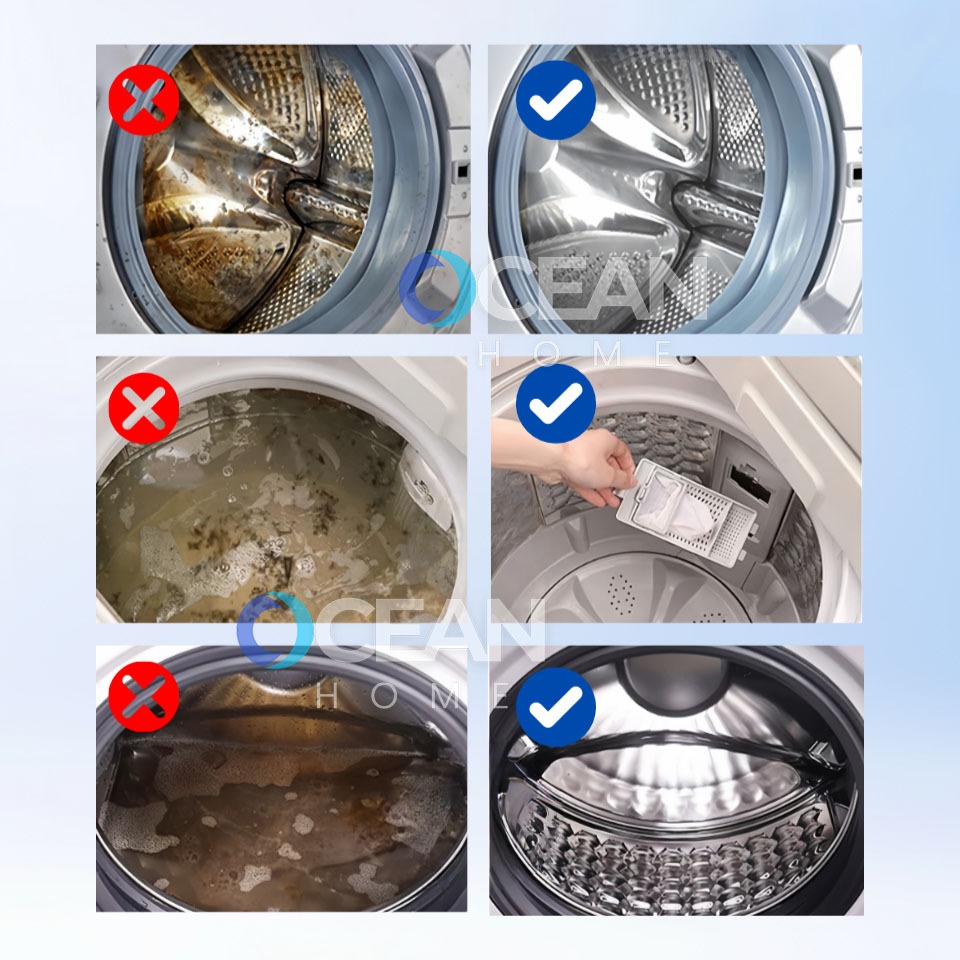 OCEAN
HOME

OCEAN
HOME