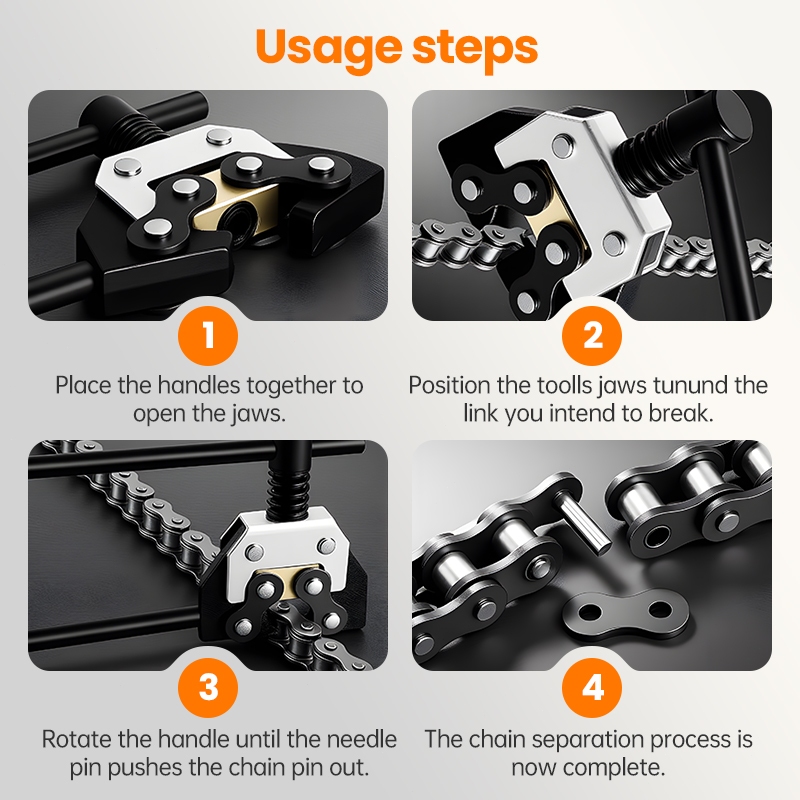 Usage steps

1
Place the handles together to open the jaws.

2
Position the toolls jaws tunund the link you intend to break.

3
Rotate the handle until the needle pin pushes the chain pin out.

4
The chain separation process is now complete.