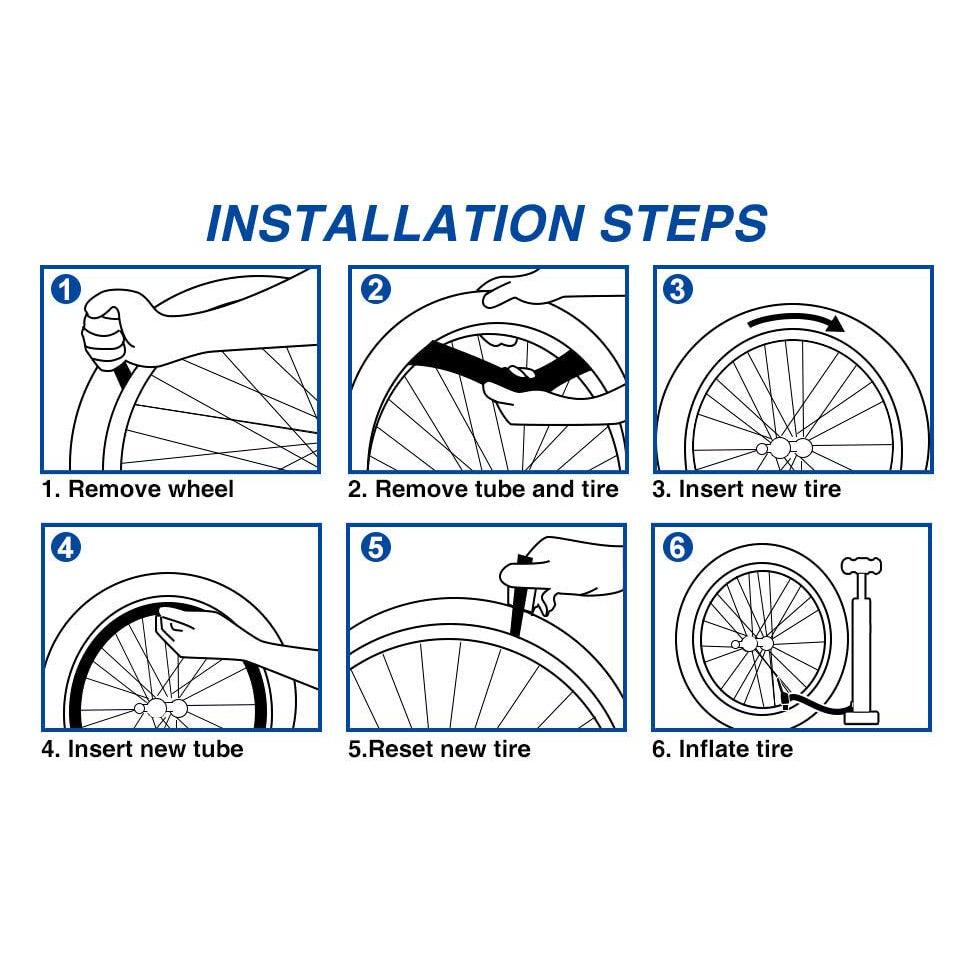 INSTALLATION STEPS

1

1. Remove wheel

2

2. Remove tube and tire

3

3. Insert new tire

4

4. Insert new tube

5

5.Reset new tire

6

6. Inflate tire