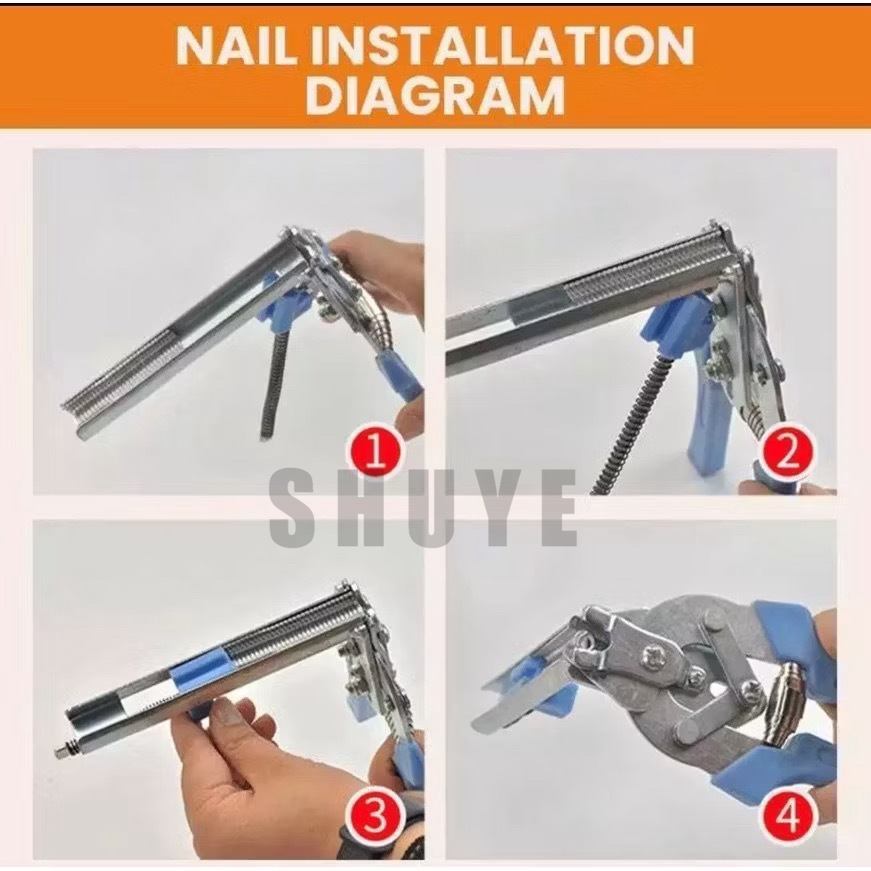 NAIL INSTALLATION DIAGRAM

1

2

SHUYE

3

4