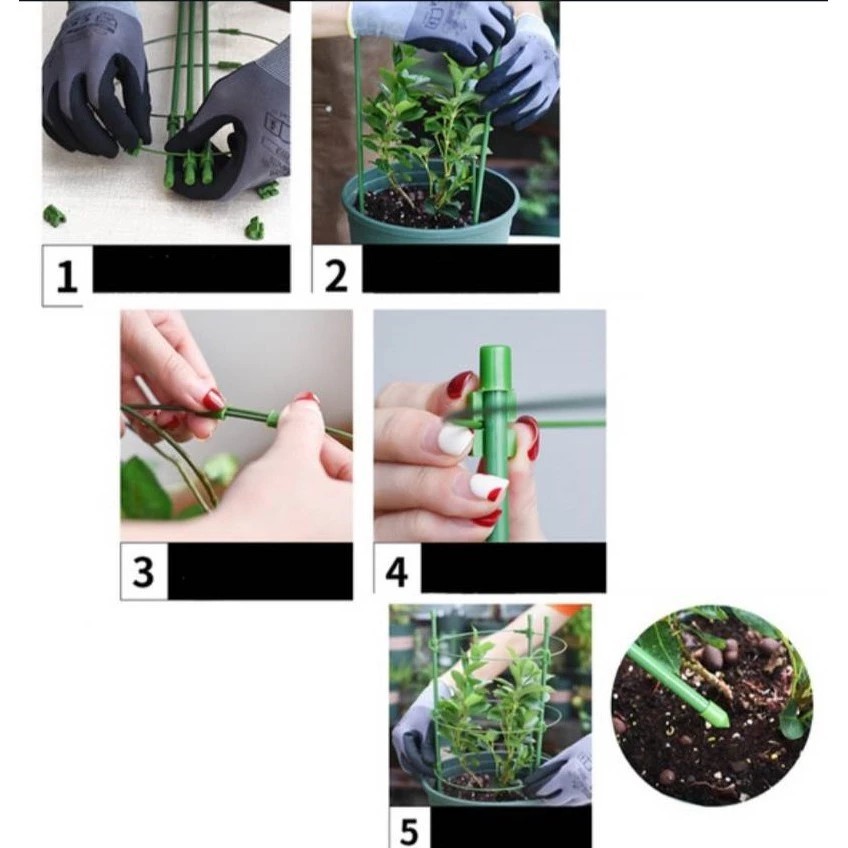 1

2

3

4

5