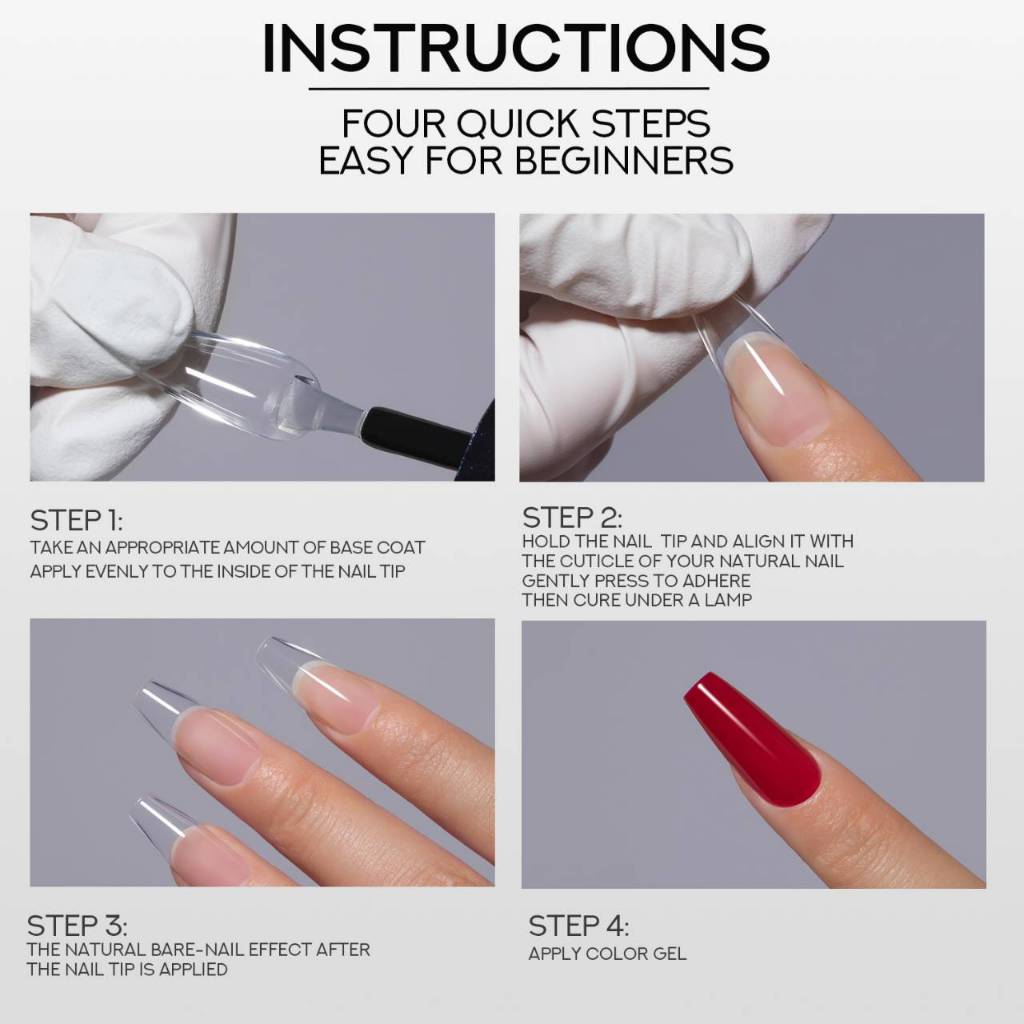 INSTRUCTIONS

FOUR QUICK STEPS
EASY FOR BEGINNERS

STEP 1:
TAKE AN APPROPRIATE AMOUNT OF BASE COAT
APPLY EVENLY TO THE INSIDE OF THE NAIL TIP

STEP 2:
HOLD THE NAIL TIP AND ALIGN IT WITH
THE CUTICLE OF YOUR NATURAL NAIL
GENTLY PRESS TO ADHERE
THEN CURE UNDER A LAMP

STEP 3:
THE NATURAL BARE-NAIL EFFECT AFTER
THE NAIL TIP IS APPLIED

STEP 4:
APPLY COLOR GEL