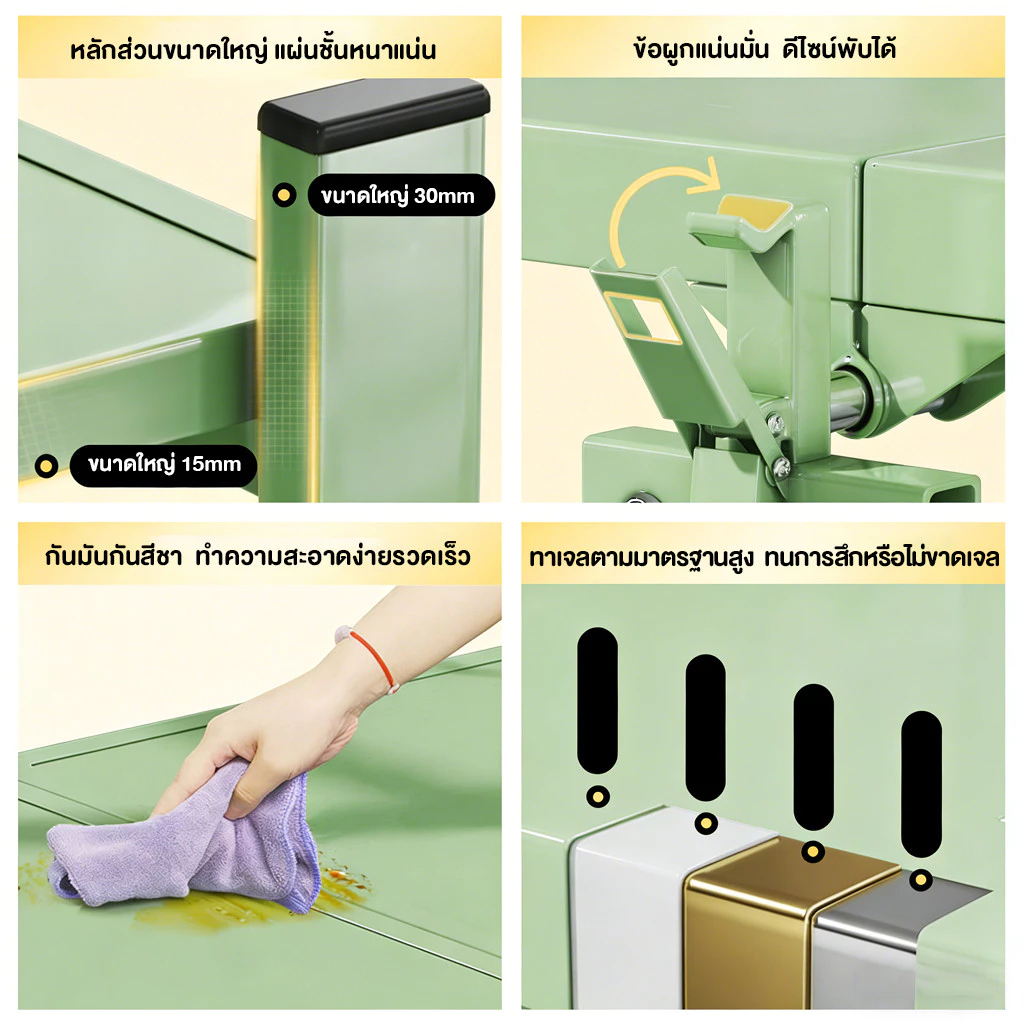 หลักส่วนขนาดใหญ่ แผ่นชั้นหนาแน่น

ขนาดใหญ่ 30mm

ขนาดใหญ่ 15mm

ข้อผูกแน่นมั่น ดีไซน์พับได้

กันมันกันสีชา ทำความสะอาดง่ายรวดเร็ว

ทาเจลตามมาตรฐานสูง ทนการสึกหรือไม่ขาดเจล