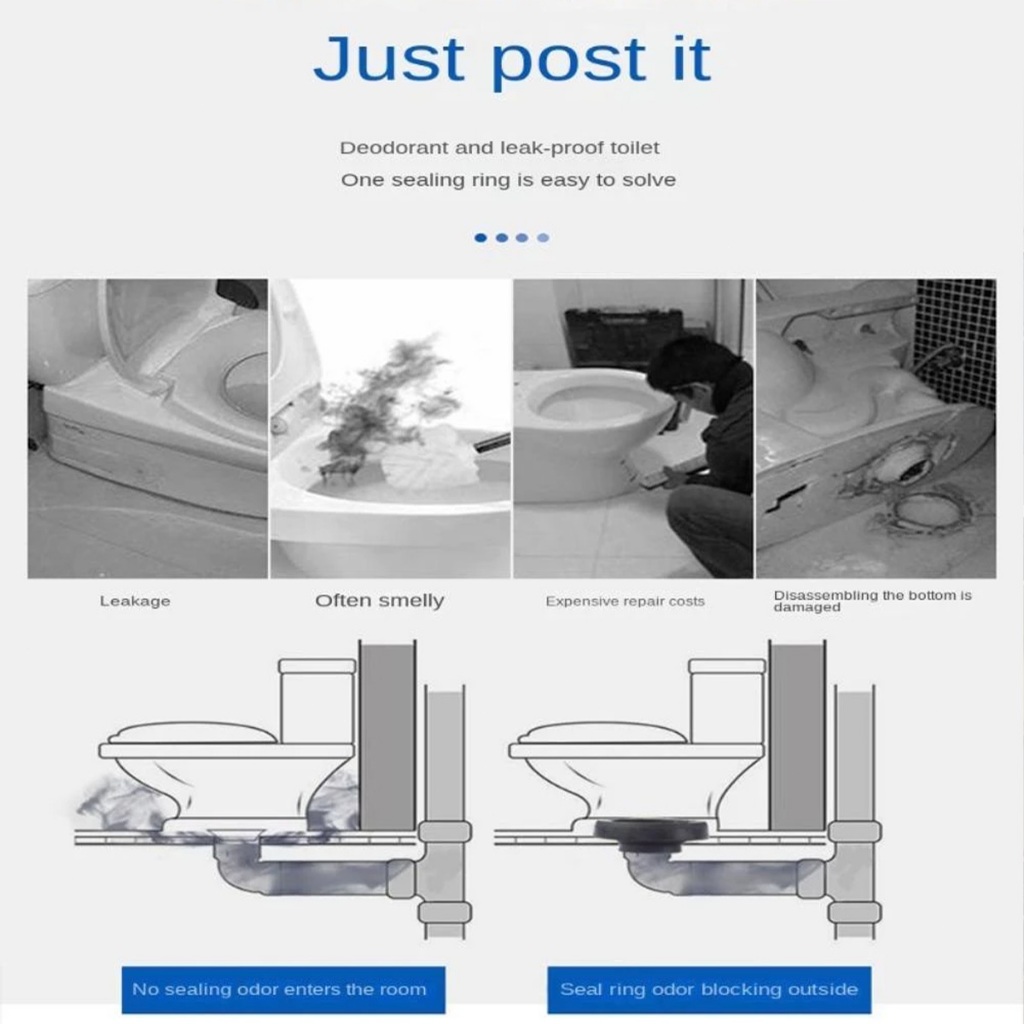 Just post it

Deodorant and leak-proof toilet
One sealing ring is easy to solve

Leakage

Often smelly

Expensive repair costs

Disassembling the bottom is damaged

No sealing odor enters the room

Seal ring odor blocking outside