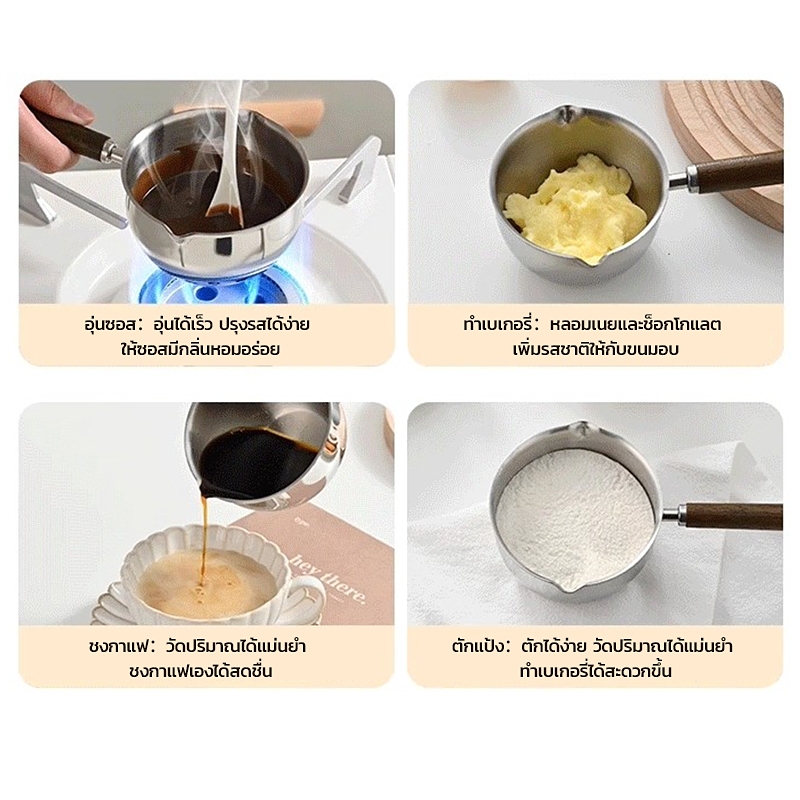 อุ่นซอส: อุ่นได้เร็ว ปรุงรสได้ง่าย ให้ซอสมีกลิ่นหอมอร่อย

ทำเบเกอรี่: หลอมเนยและช็อกโกแลต เพิ่มรสชาติให้กับขนมอบ

hey there.

ชงกาแฟ: วัดปริมาณได้แม่นยำ ชงกาแฟเองได้สดชื่น

ตักแป้ง: ตักได้ง่าย วัดปริมาณได้แม่นยำ ทำเบเกอรี่ได้สะดวกขึ้น