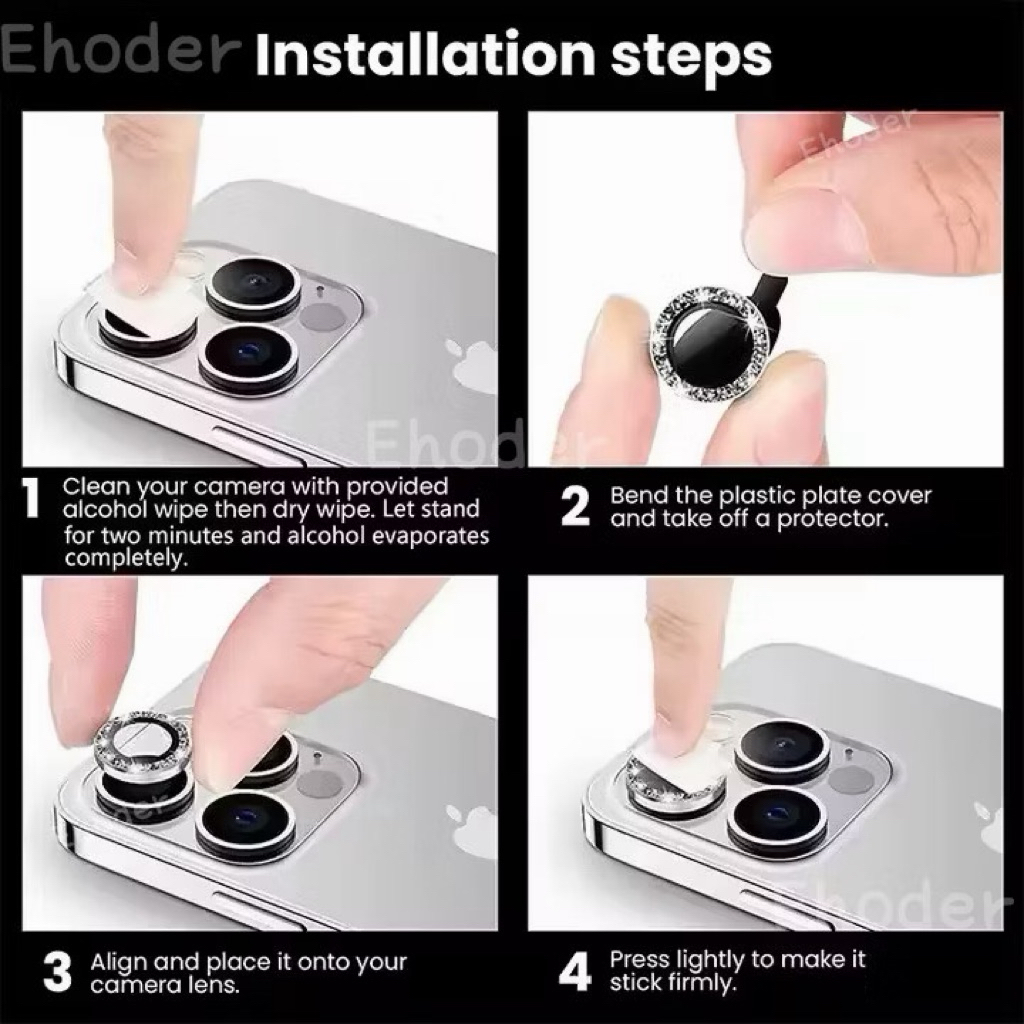 Ehoder Installation steps

Ehoder

Ehoder

1 Clean your camera with provided alcohol wipe then dry wipe. Let stand for two minutes and alcohol evaporates completely.

2 Bend the plastic plate cover and take off a protector.

Ehoder

3 Align and place it onto your camera lens.

4 Press lightly to make it stick firmly.