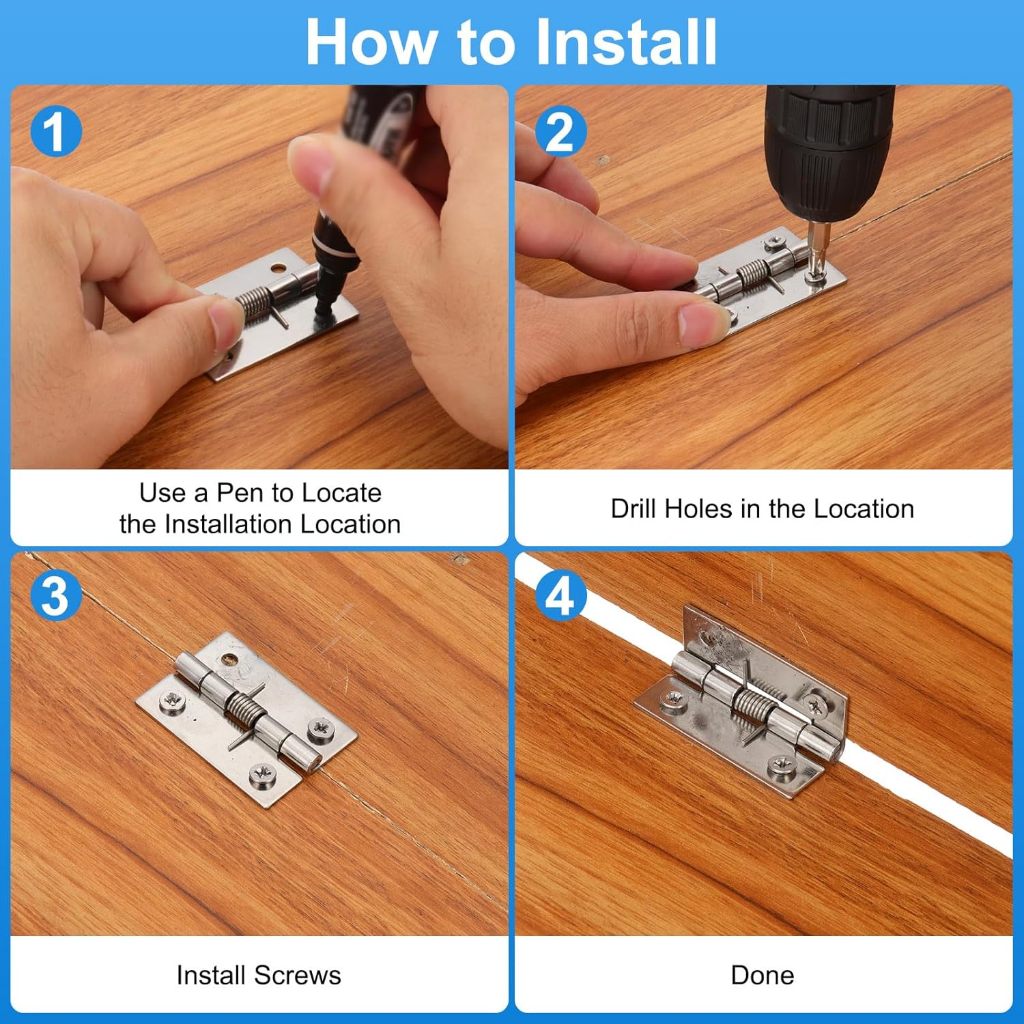 How to Install

1

Use a Pen to Locate the Installation Location

2

Drill Holes in the Location

3

Install Screws

4

Done