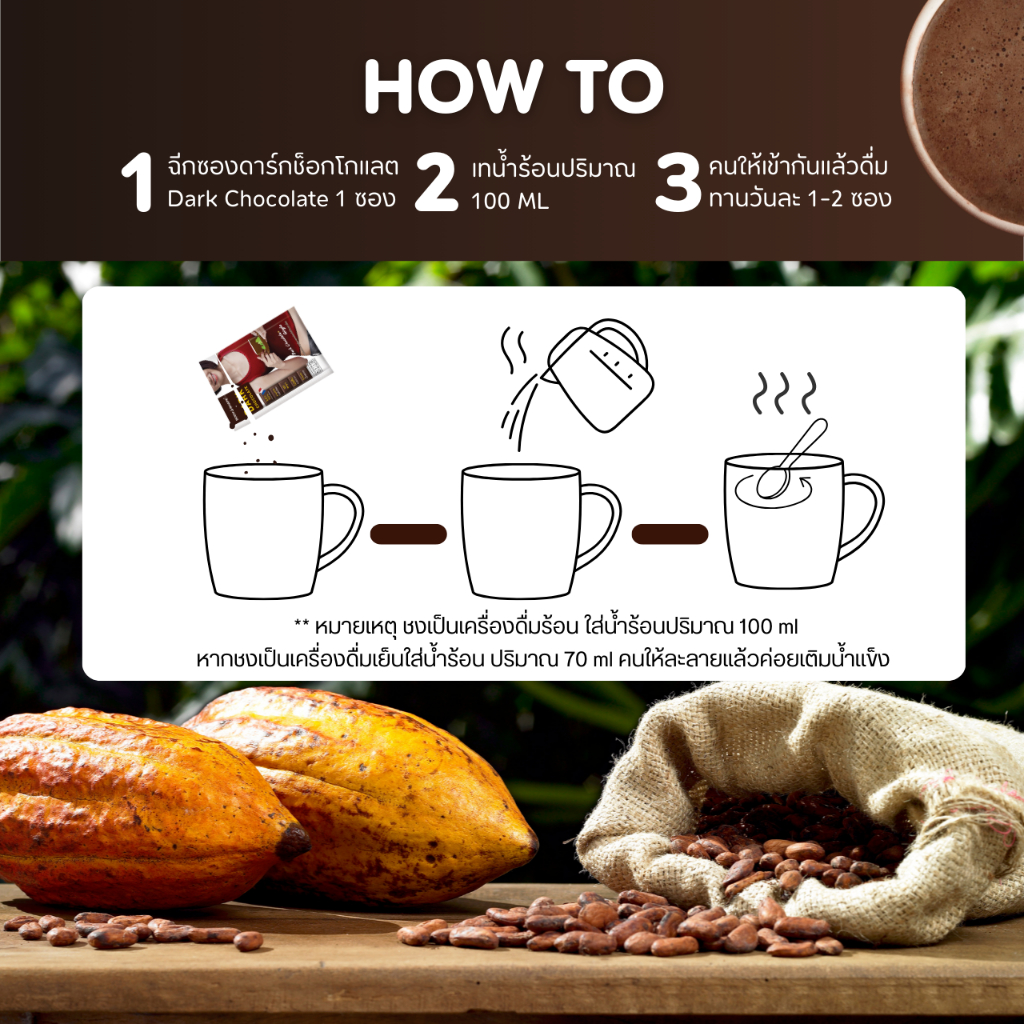 HOW TO

1 ฉีกซองดาร์กช็อกโกแลต Dark Chocolate 1 ซอง

2 เทน้ำร้อนปริมาณ 100 ML

3 คนให้เข้ากันแล้วดื่ม ทานวันละ 1-2 ซอง

** หมายเหตุ ชงเป็นเครื่องดื่มร้อน ใส่น้ำร้อนปริมาณ 100 ml หากชงเป็นเครื่องดื่มเย็นใส่น้ำร้อน ปริมาณ 70 ml คนให้ละลายแล้วค่อยเติมน้ำแข็ง