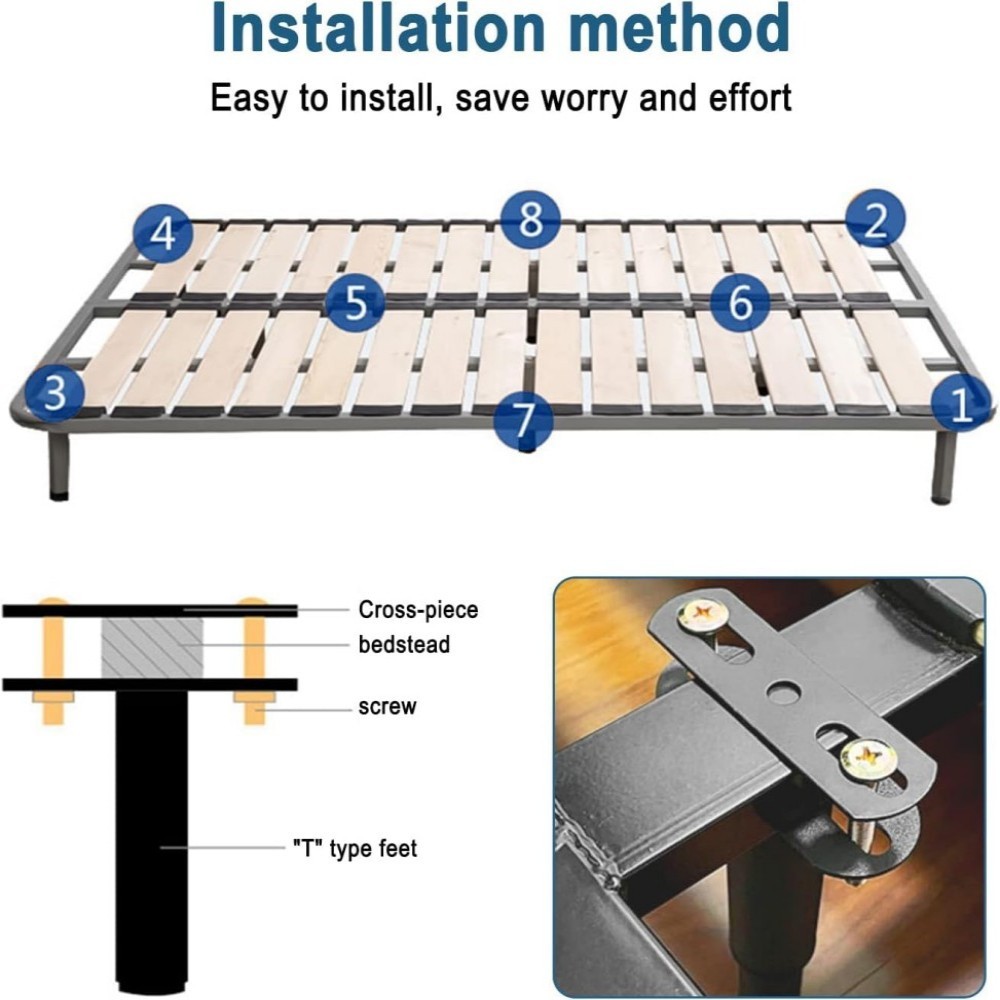 Installation method

Easy to install, save worry and effort

4
8
2
5
6
3
7
1

Cross-piece
bedstead
screw
"T" type feet