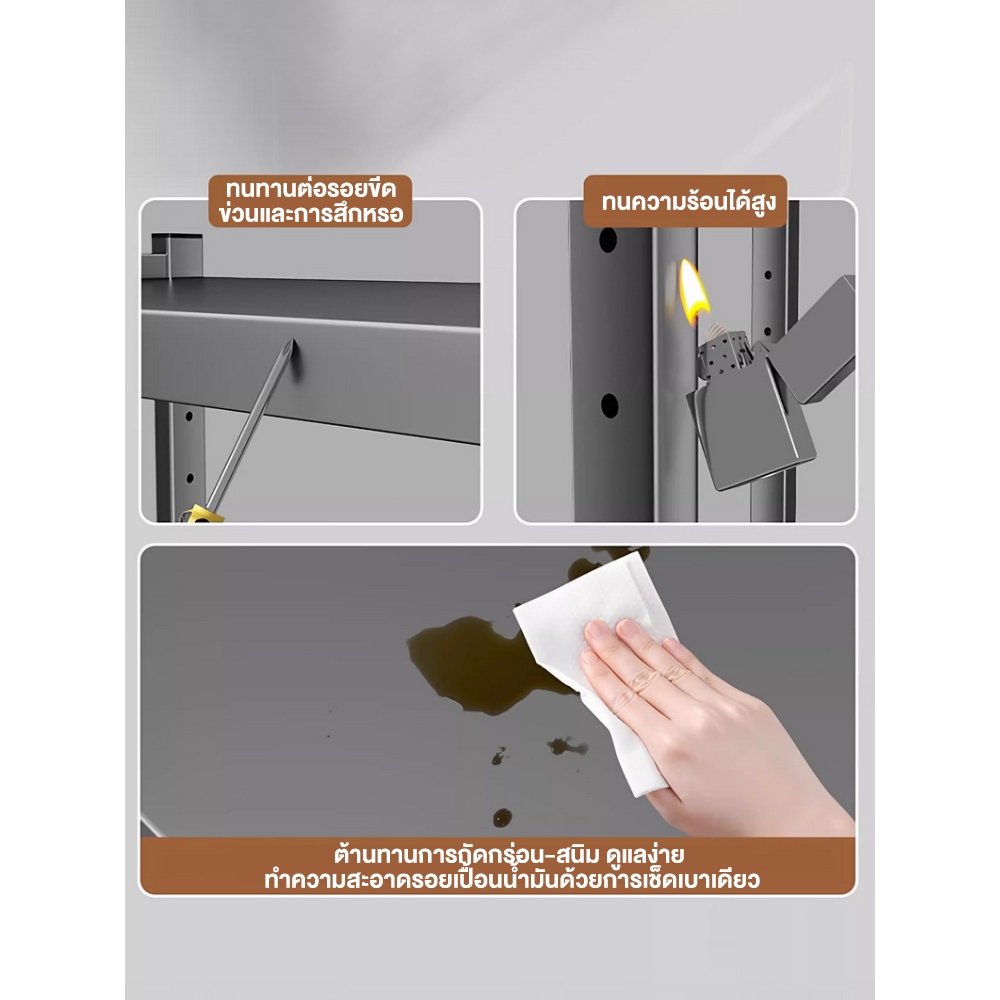 ทนทานต่อรอยขีดข่วนและการสึกหรอ

ทนความร้อนได้สูง

ต้านทานการกัดกร่อน-สนิม ดูแลง่าย
ทำความสะอาดรอยเปื้อนน้ำมันด้วยการเช็ดเบาเดียว