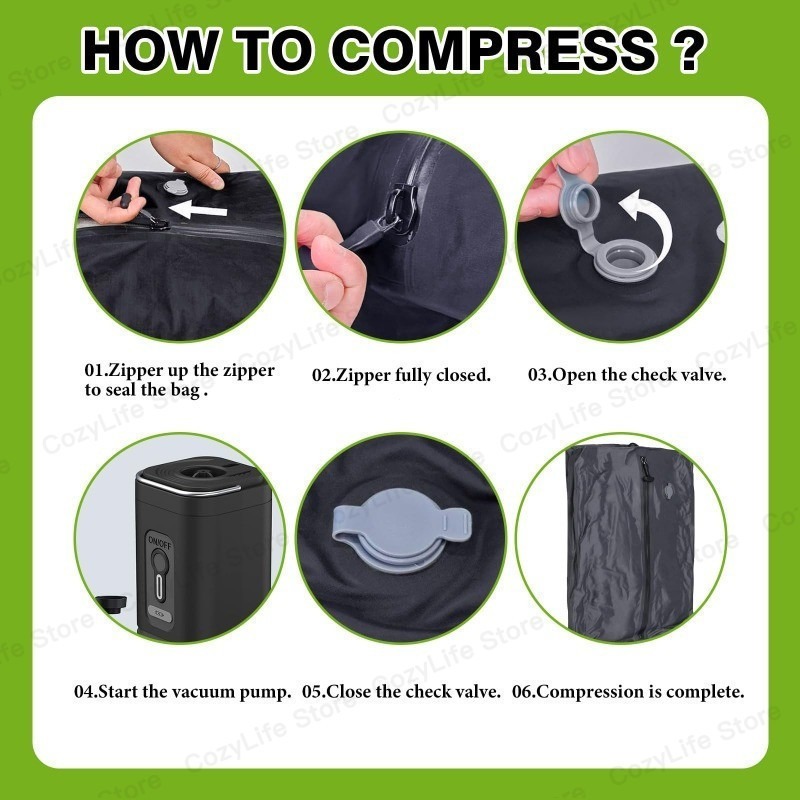 HOW TO COMPRESS ?

01.Zipper up the zipper to seal the bag .

02.Zipper fully closed.

03.Open the check valve.

ON/OFF

04.Start the vacuum pump.

05.Close the check valve.

06.Compression is complete.

CozyLife Store