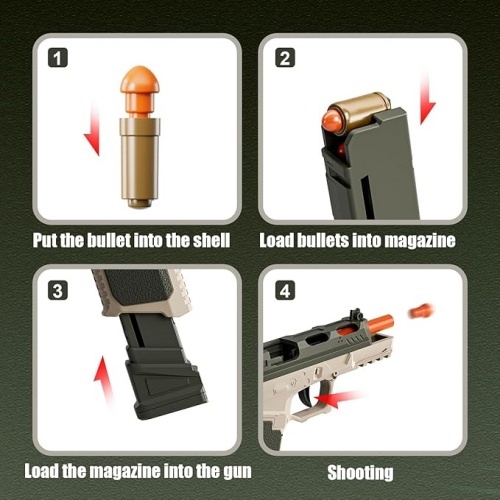 1

Put the bullet into the shell

2

Load bullets into magazine

3

Load the magazine into the gun

4

Shooting