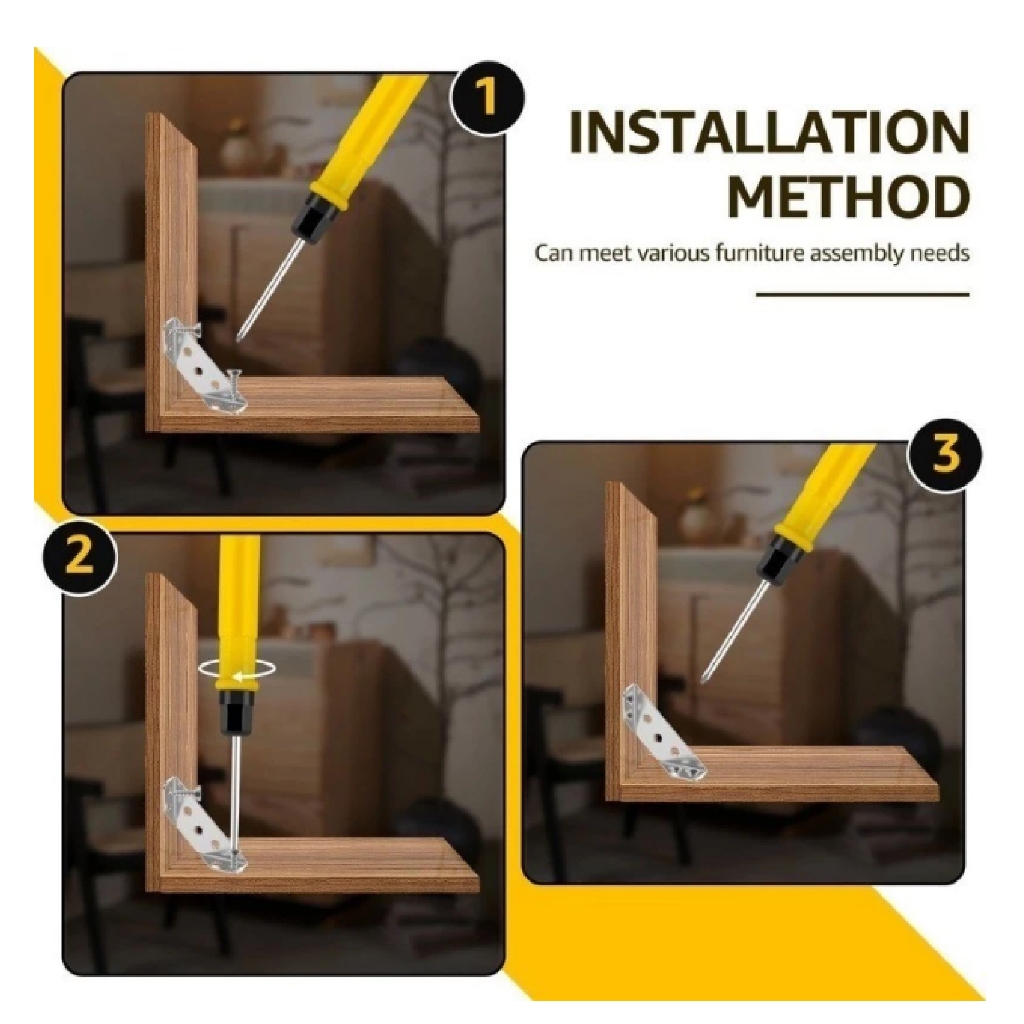 1

INSTALLATION METHOD

Can meet various furniture assembly needs

2

3