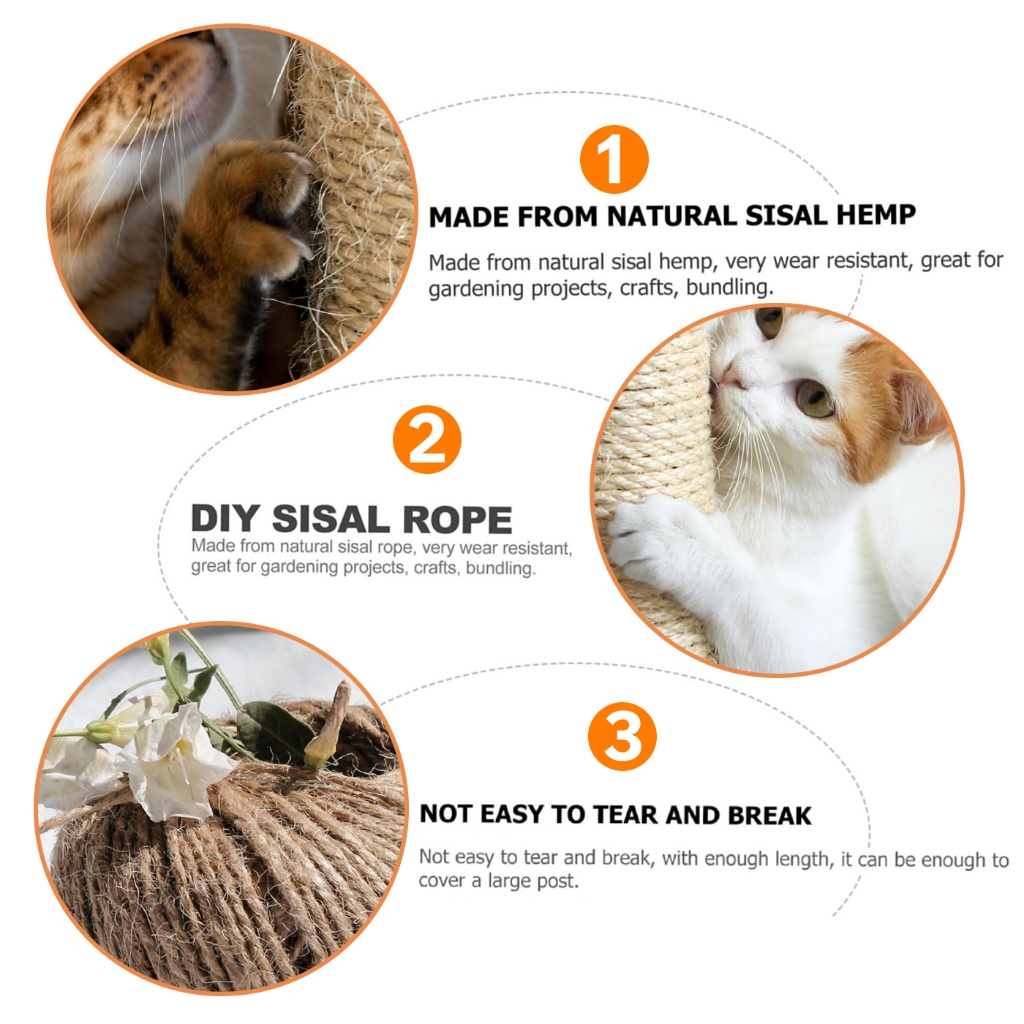 1

MADE FROM NATURAL SISAL HEMP

Made from natural sisal hemp, very wear resistant, great for gardening projects, crafts, bundling.

2

DIY SISAL ROPE

Made from natural sisal rope, very wear resistant, great for gardening projects, crafts, bundling.

3

NOT EASY TO TEAR AND BREAK

Not easy to tear and break, with enough length, it can be enough to cover a large post.