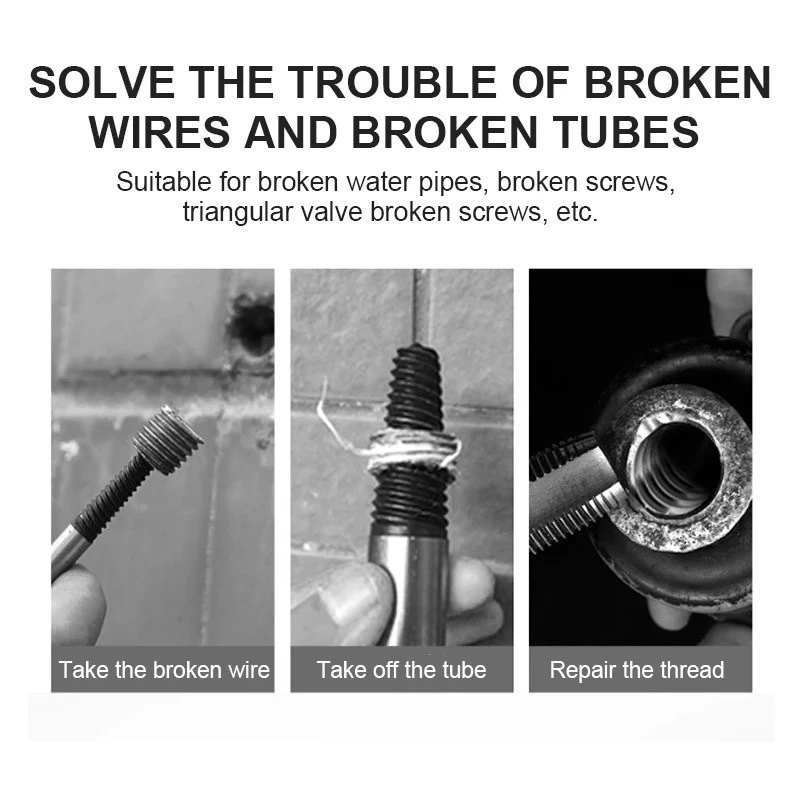 SOLVE THE TROUBLE OF BROKEN WIRES AND BROKEN TUBES

Suitable for broken water pipes, broken screws, triangular valve broken screws, etc.

Take the broken wire

Take off the tube

Repair the thread