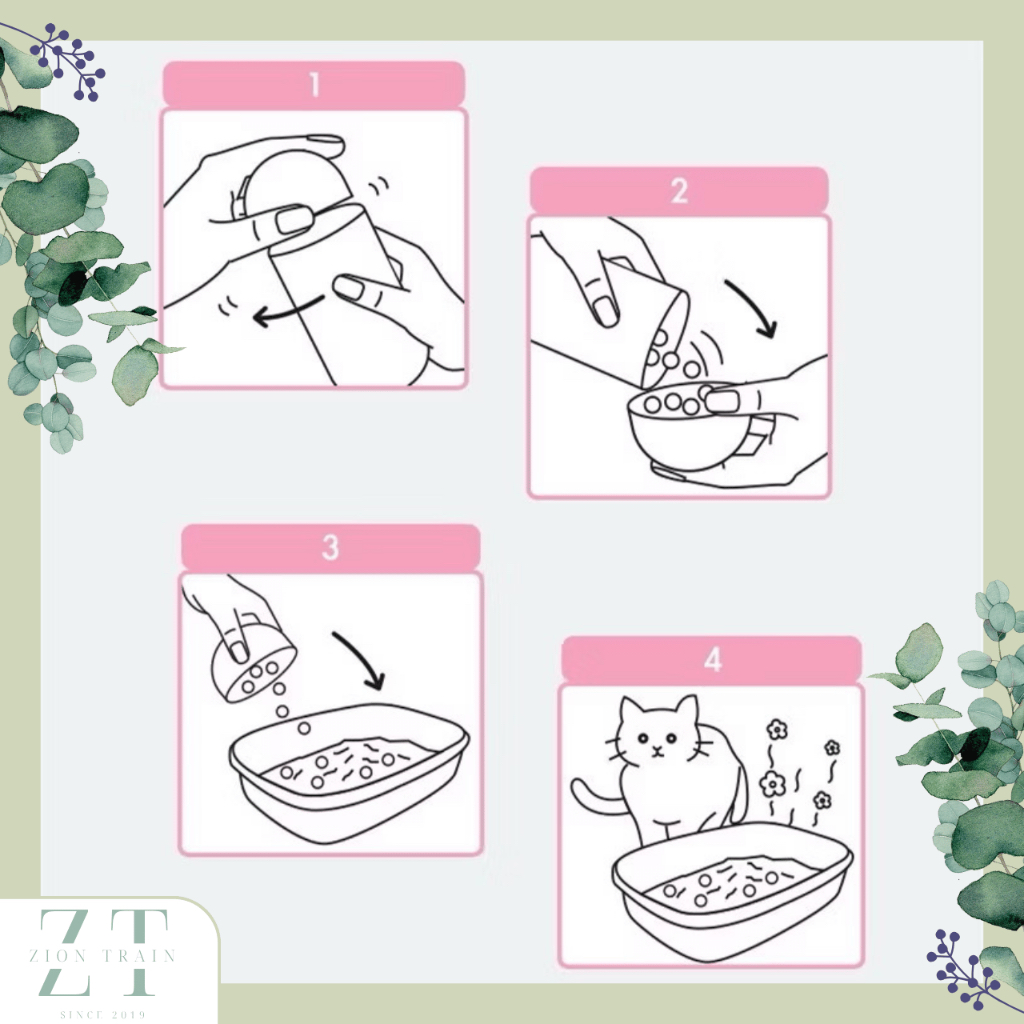 1

2

3

4

ZT
ZION TRAIN
SINCE 2019