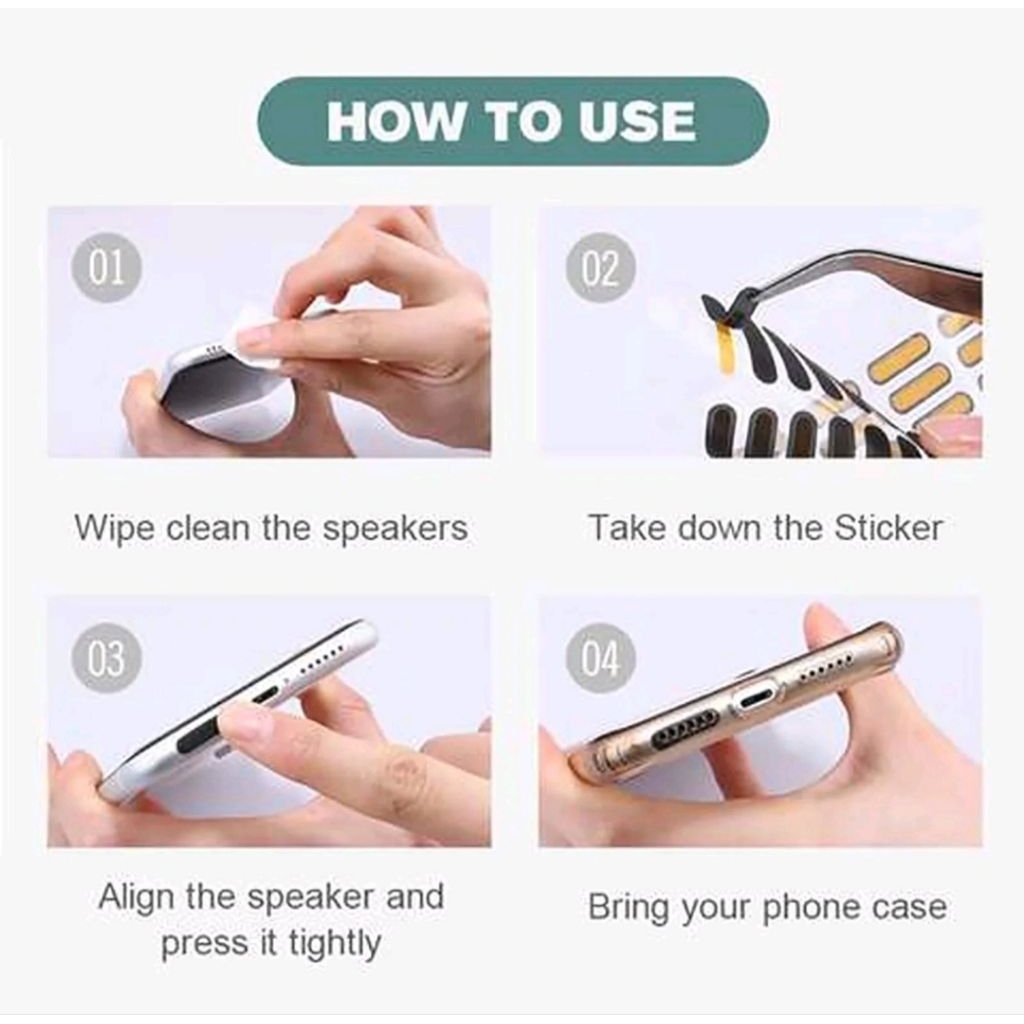 HOW TO USE

01

Wipe clean the speakers

02

Take down the Sticker

03

Align the speaker and press it tightly

04

Bring your phone case