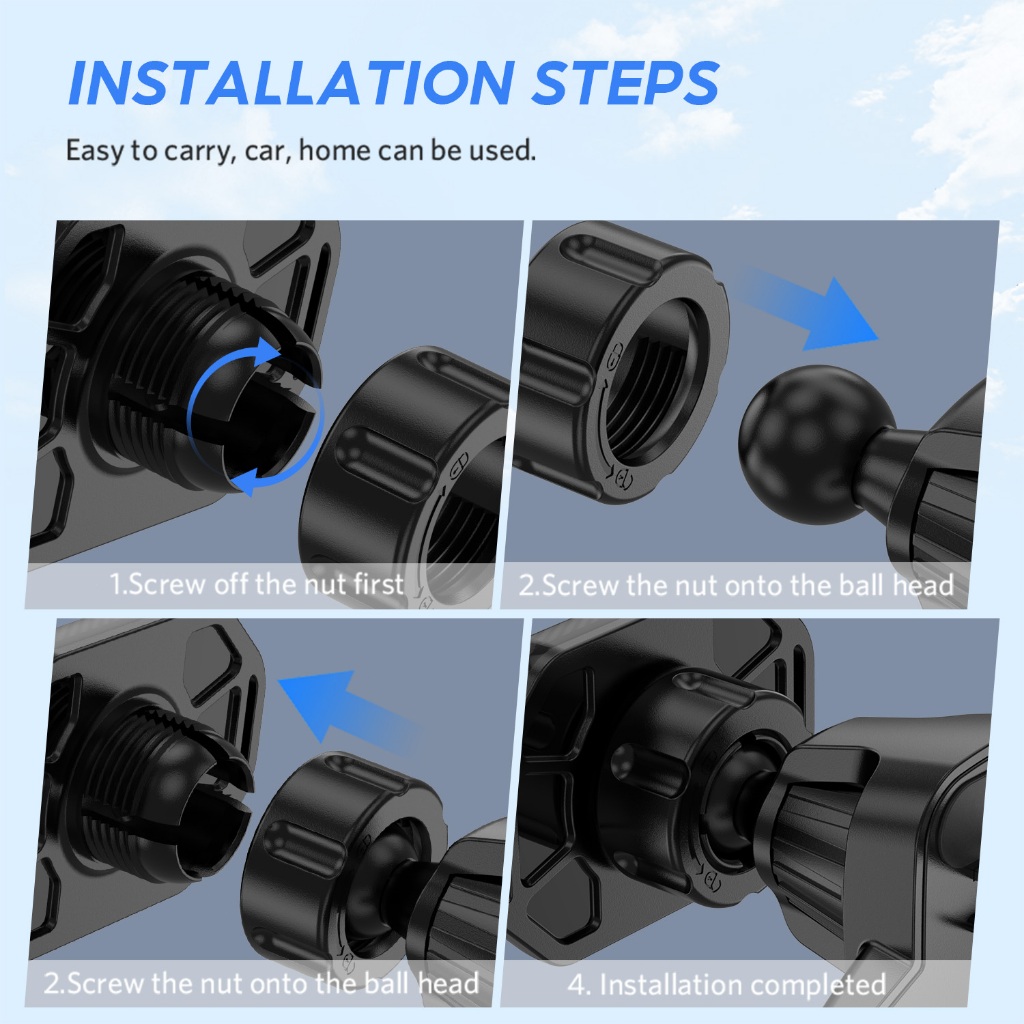 INSTALLATION STEPS

Easy to carry, car, home can be used.

1.Screw off the nut first

2.Screw the nut onto the ball head

2.Screw the nut onto the ball head

4. Installation completed