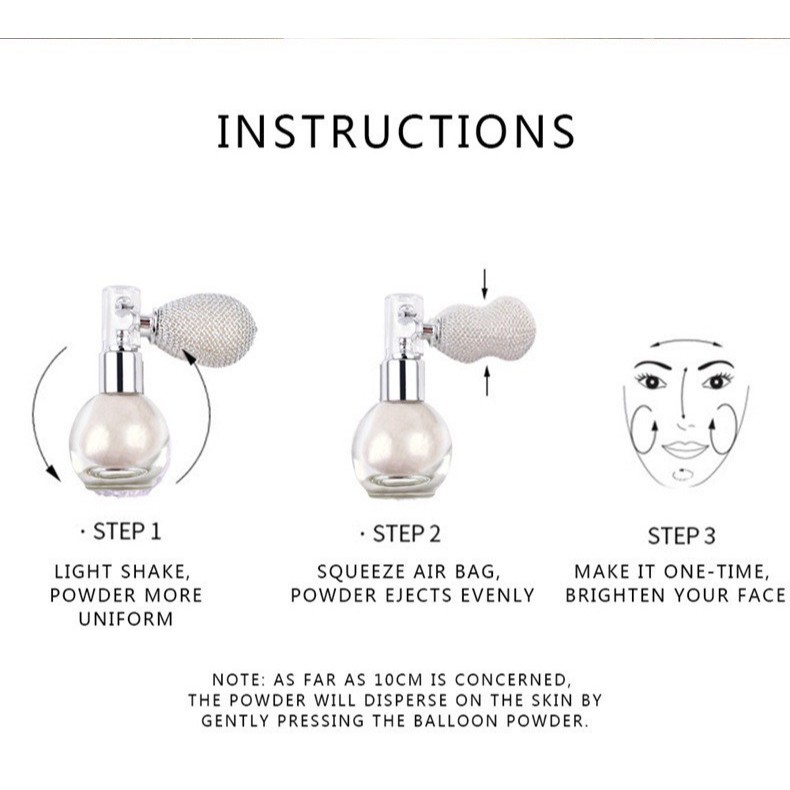 INSTRUCTIONS

· STEP 1

LIGHT SHAKE, POWDER MORE UNIFORM

· STEP 2

SQUEEZE AIR BAG, POWDER EJECTS EVENLY

STEP 3

MAKE IT ONE-TIME, BRIGHTEN YOUR FACE

NOTE: AS FAR AS 10CM IS CONCERNED, THE POWDER WILL DISPERSE ON THE SKIN BY GENTLY PRESSING THE BALLOON POWDER.