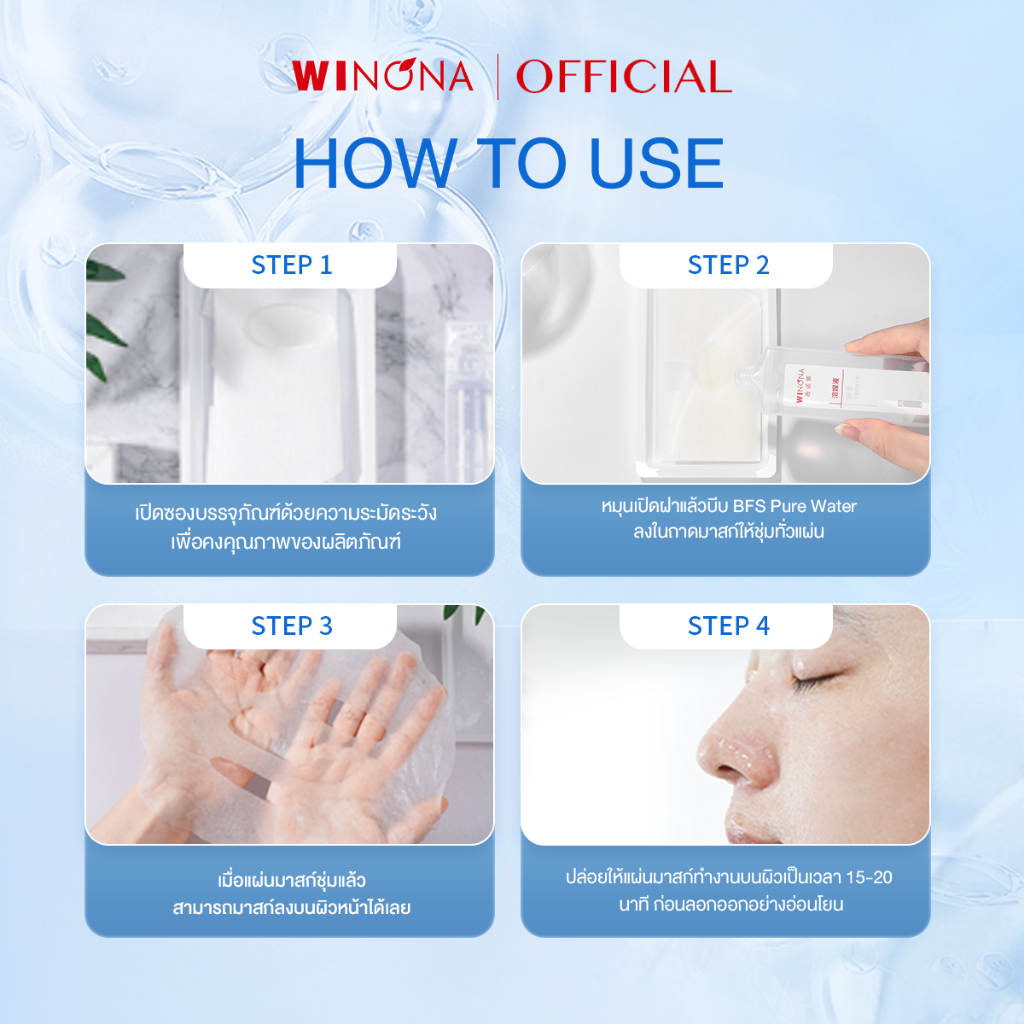 WINONA | OFFICIAL

HOW TO USE

STEP 1

เปิดซองบรรจุภัณฑ์ด้วยความระมัดระวัง เพื่อคงคุณภาพของผลิตภัณฑ์

STEP 2

WINONA

หมุนเปิดฝาแล้วบีบ BFS Pure Water ลงในถาดมาสก์ให้ชุ่มทั่วแผ่น

STEP 3

เมื่อแผ่นมาสก์ชุ่มแล้ว สามารถมาสก์ลงบนผิวหน้าได้เลย

STEP 4

ปล่อยให้แผ่นมาสก์ทำงานบนผิวเป็นเวลา 15-20 นาที ก่อนลอกออกอย่างอ่อนโยน