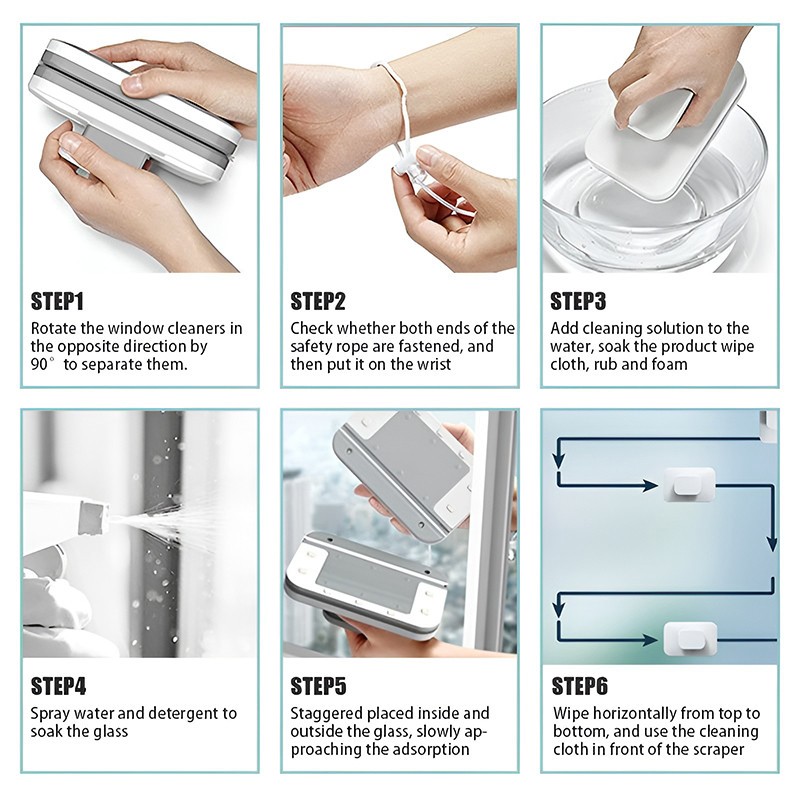 STEP1
Rotate the window cleaners in the opposite direction by 90° to separate them.

STEP2
Check whether both ends of the safety rope are fastened, and then put it on the wrist

STEP3
Add cleaning solution to the water, soak the product wipe cloth, rub and foam

STEP4
Spray water and detergent to soak the glass

STEP5
Staggered placed inside and outside the glass, slowly approaching the adsorption

STEP6
Wipe horizontally from top to bottom, and use the cleaning cloth in front of the scraper