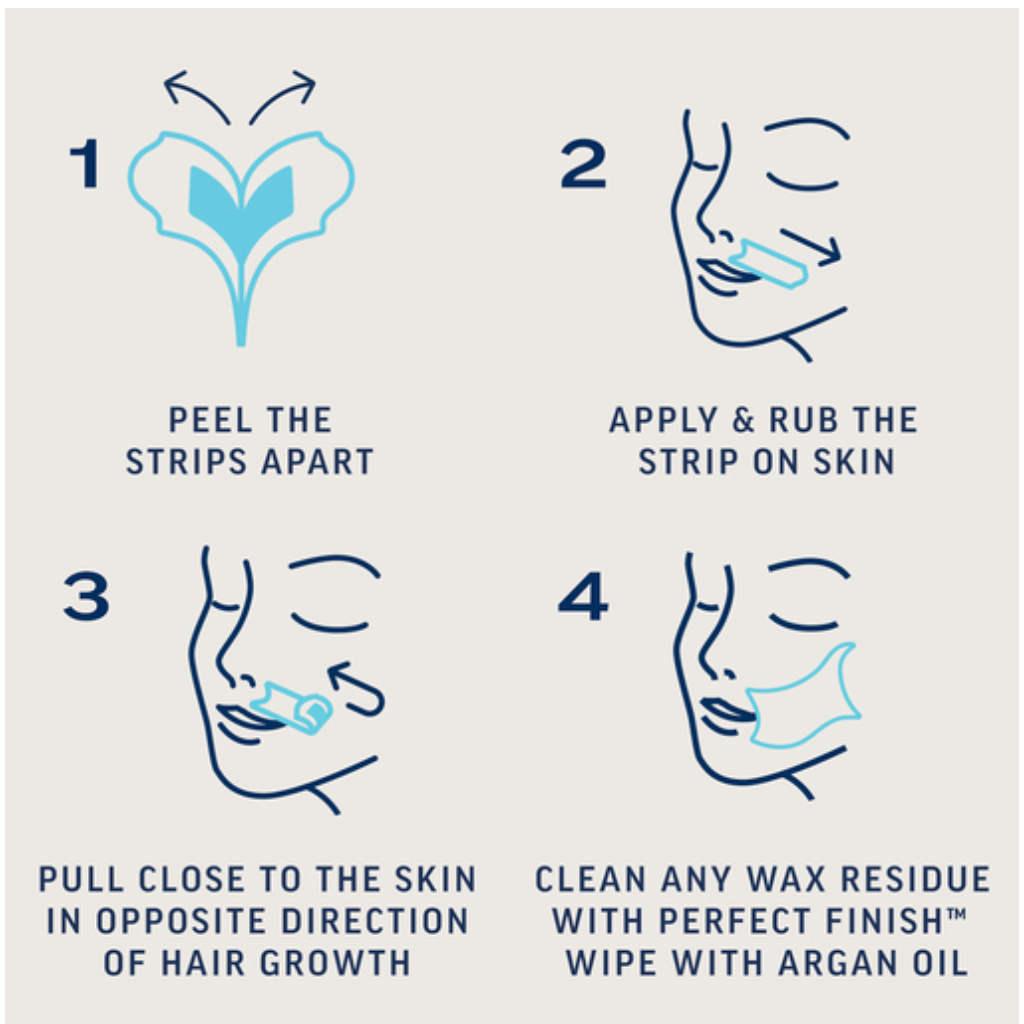 1

PEEL THE STRIPS APART

2

APPLY & RUB THE STRIP ON SKIN

3

PULL CLOSE TO THE SKIN IN OPPOSITE DIRECTION OF HAIR GROWTH

4

CLEAN ANY WAX RESIDUE WITH PERFECT FINISH™ WIPE WITH ARGAN OIL