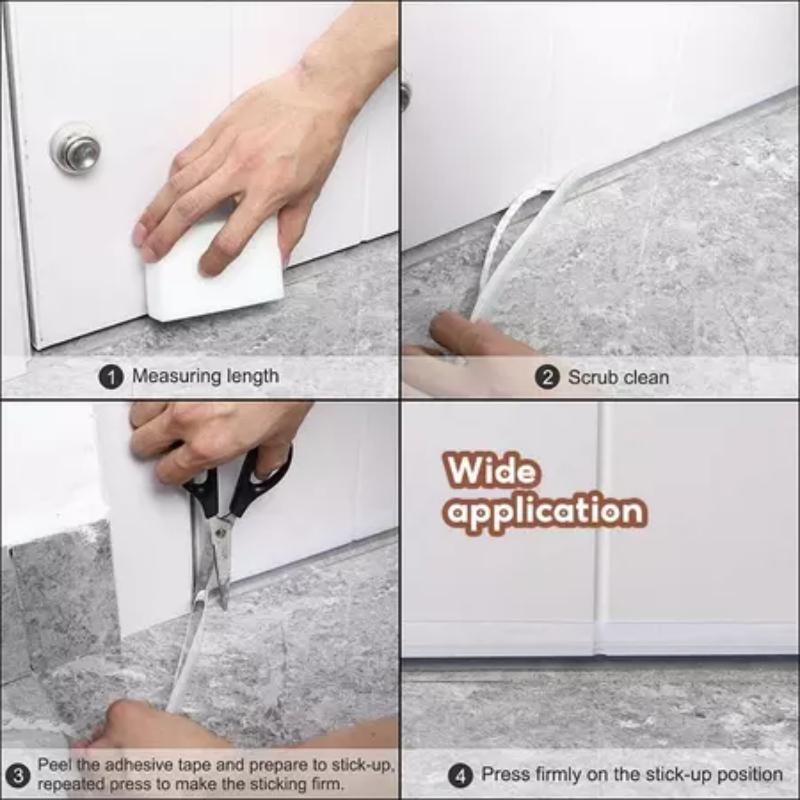 1 Measuring length

2 Scrub clean

3 Peel the adhesive tape and prepare to stick-up, repeated press to make the sticking firm.

Wide application

4 Press firmly on the stick-up position