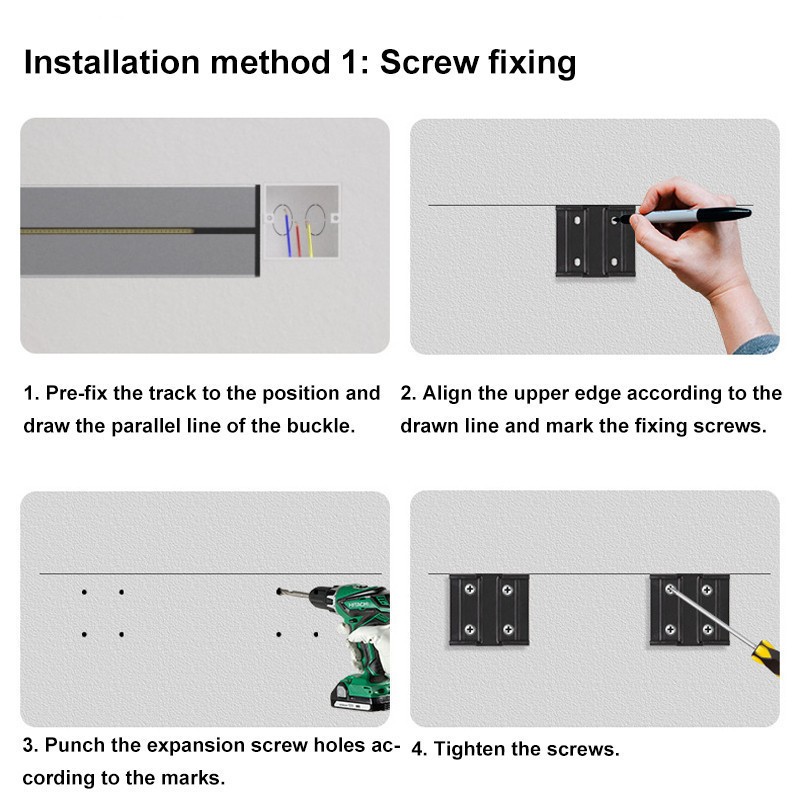 Installation method 1: Screw fixing

1. Pre-fix the track to the position and draw the parallel line of the buckle.

2. Align the upper edge according to the drawn line and mark the fixing screws.

HITACHI

3. Punch the expansion screw holes according to the marks.

4. Tighten the screws.