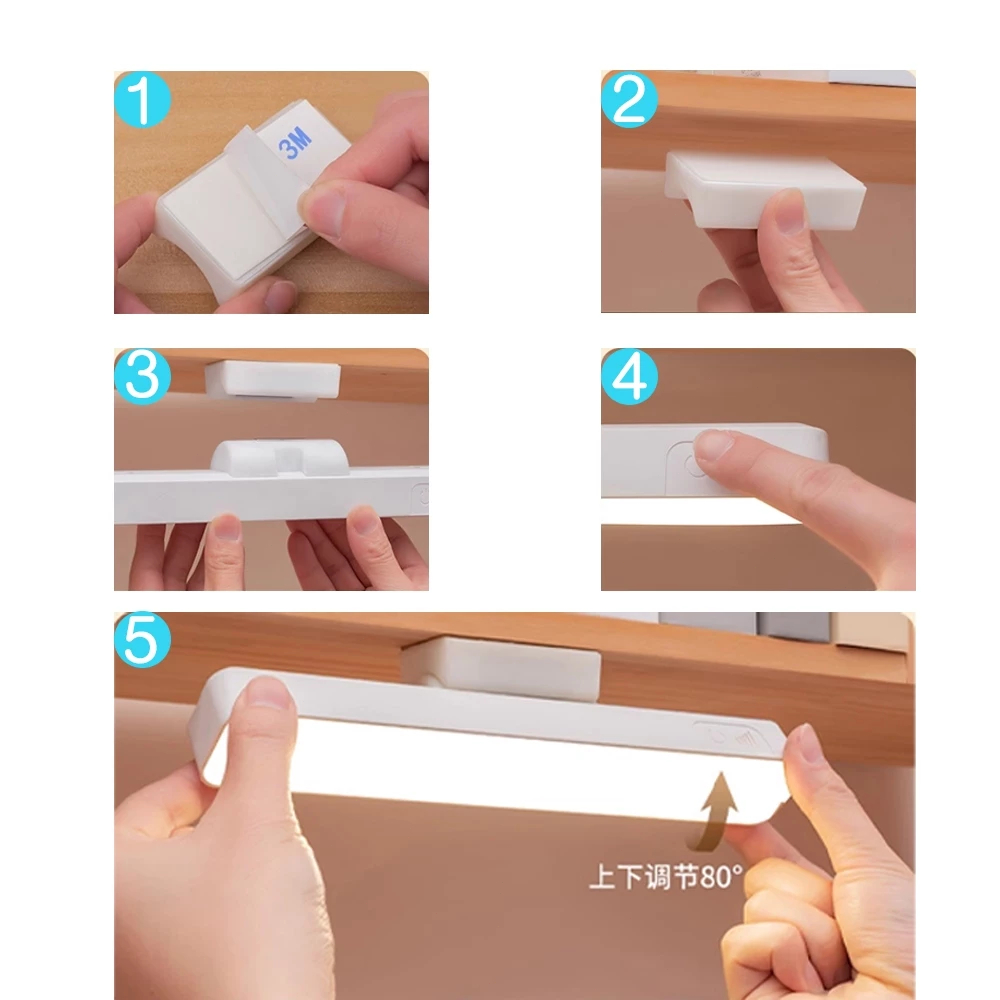 1
3M
2
3
4
5
上下调节80°