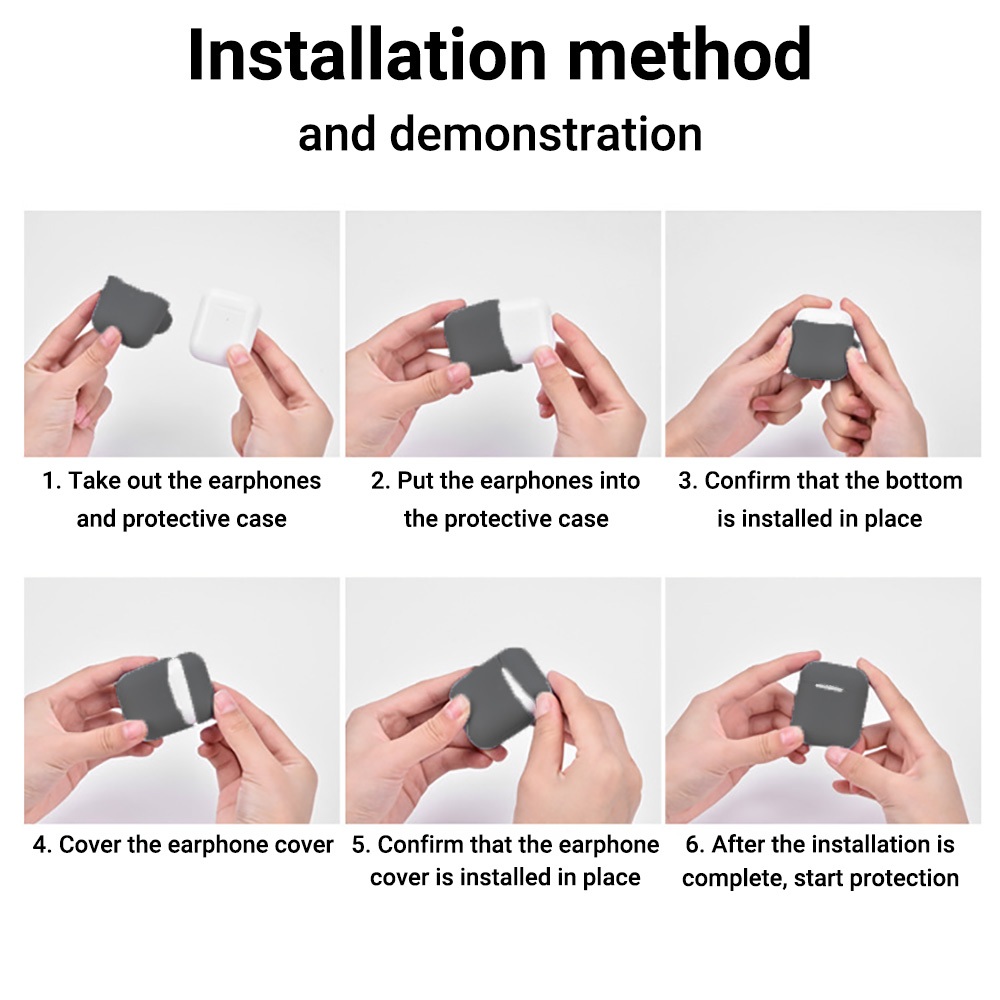 Installation method

and demonstration

1. Take out the earphones and protective case

2. Put the earphones into the protective case

3. Confirm that the bottom is installed in place

4. Cover the earphone cover

5. Confirm that the earphone cover is installed in place

6. After the installation is complete, start protection