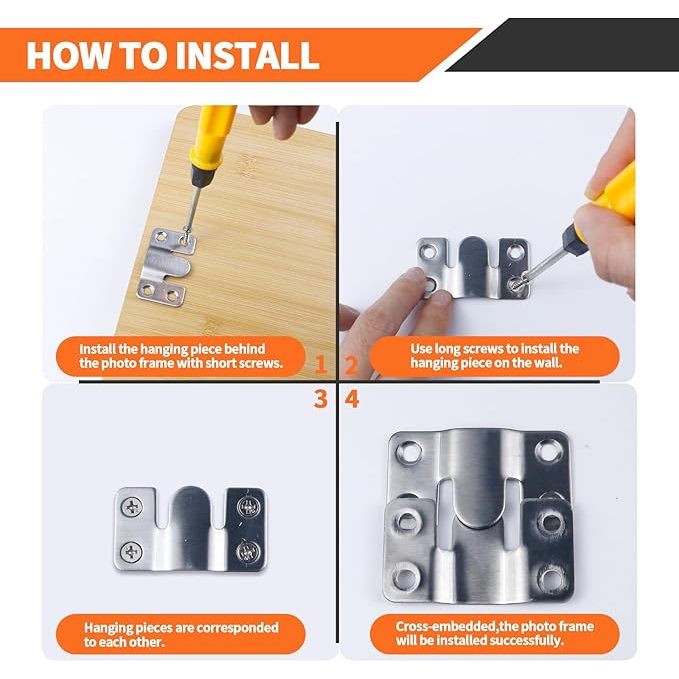 HOW TO INSTALL

Install the hanging piece behind the photo frame with short screws.

1

2

Use long screws to install the hanging piece on the wall.

3

4

Hanging pieces are corresponded to each other.

Cross-embedded,the photo frame will be installed successfully.