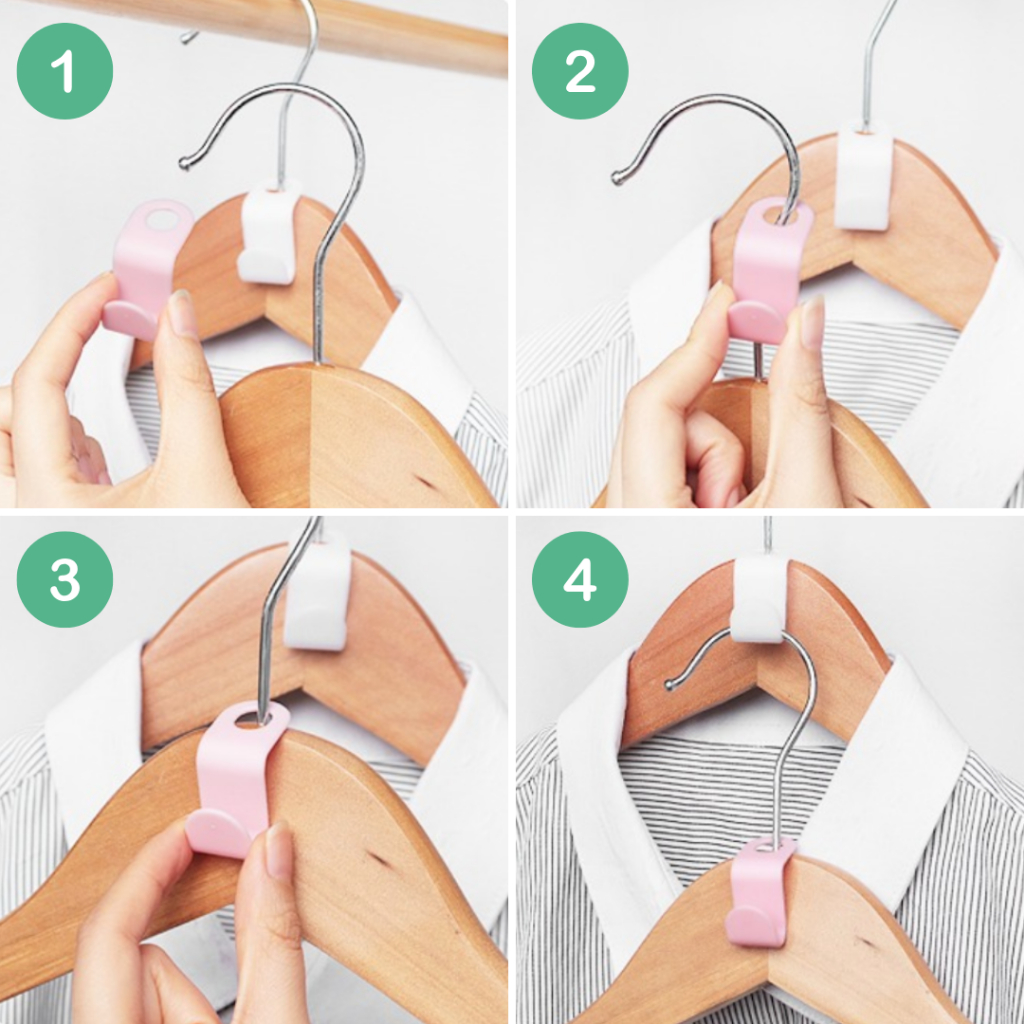 1

2

3

4