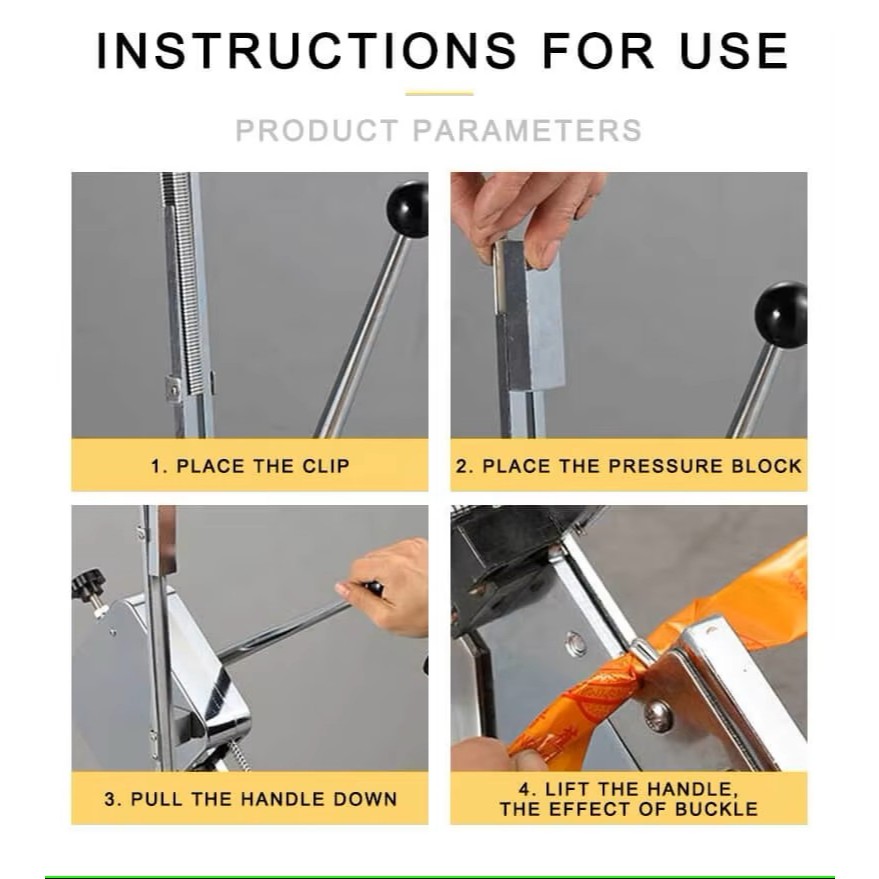 INSTRUCTIONS FOR USE

PRODUCT PARAMETERS

1. PLACE THE CLIP

2. PLACE THE PRESSURE BLOCK

3. PULL THE HANDLE DOWN

4. LIFT THE HANDLE, THE EFFECT OF BUCKLE