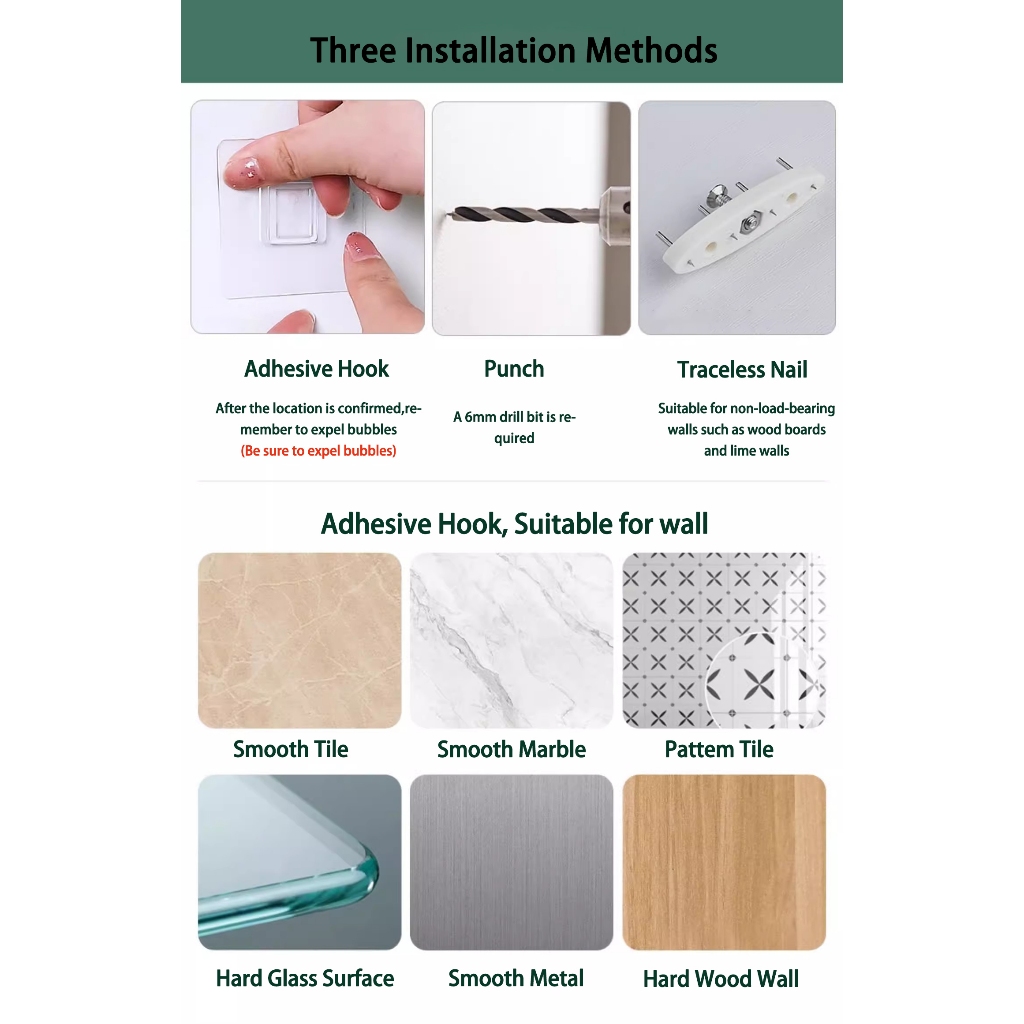 Three Installation Methods

Adhesive Hook

After the location is confirmed,remember to expel bubbles
(Be sure to expel bubbles)

Punch

A 6mm drill bit is required

Traceless Nail

Suitable for non-load-bearing walls such as wood boards and lime walls

Adhesive Hook, Suitable for wall

Smooth Tile

Smooth Marble

Pattem Tile

Hard Glass Surface

Smooth Metal

Hard Wood Wall